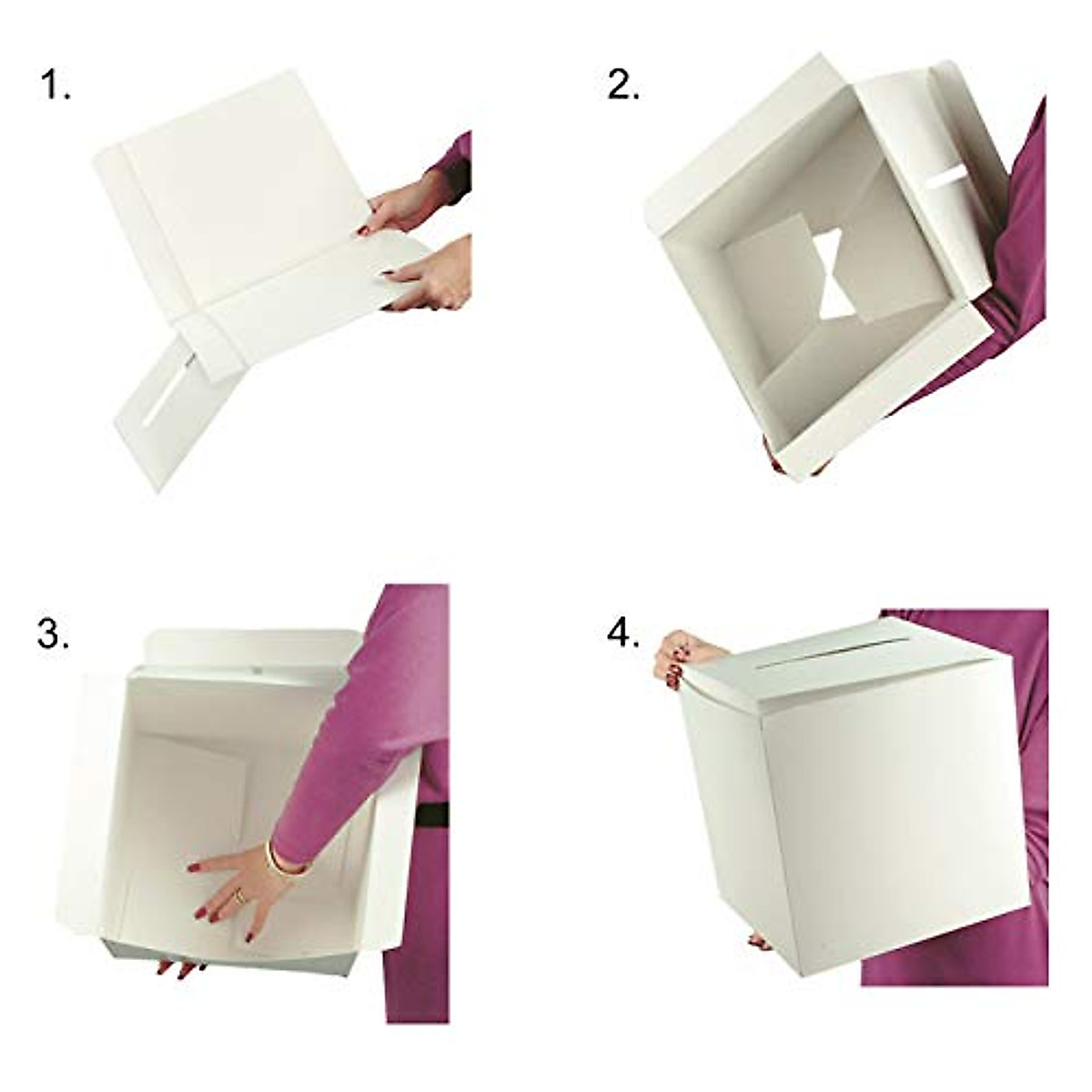 1.

2.

3.

4.