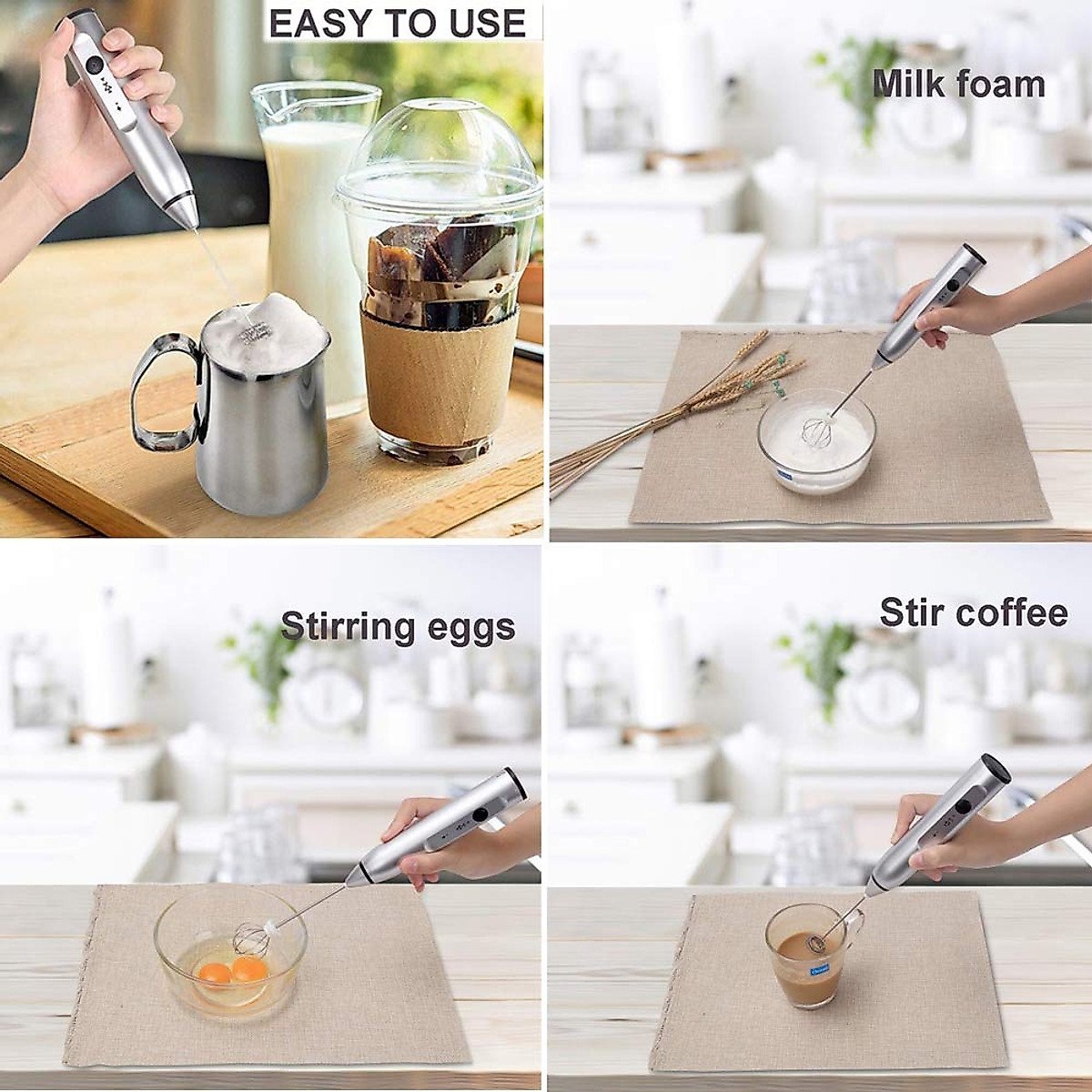 EASY TO USE

Milk foam

Stirring eggs

Stir coffee