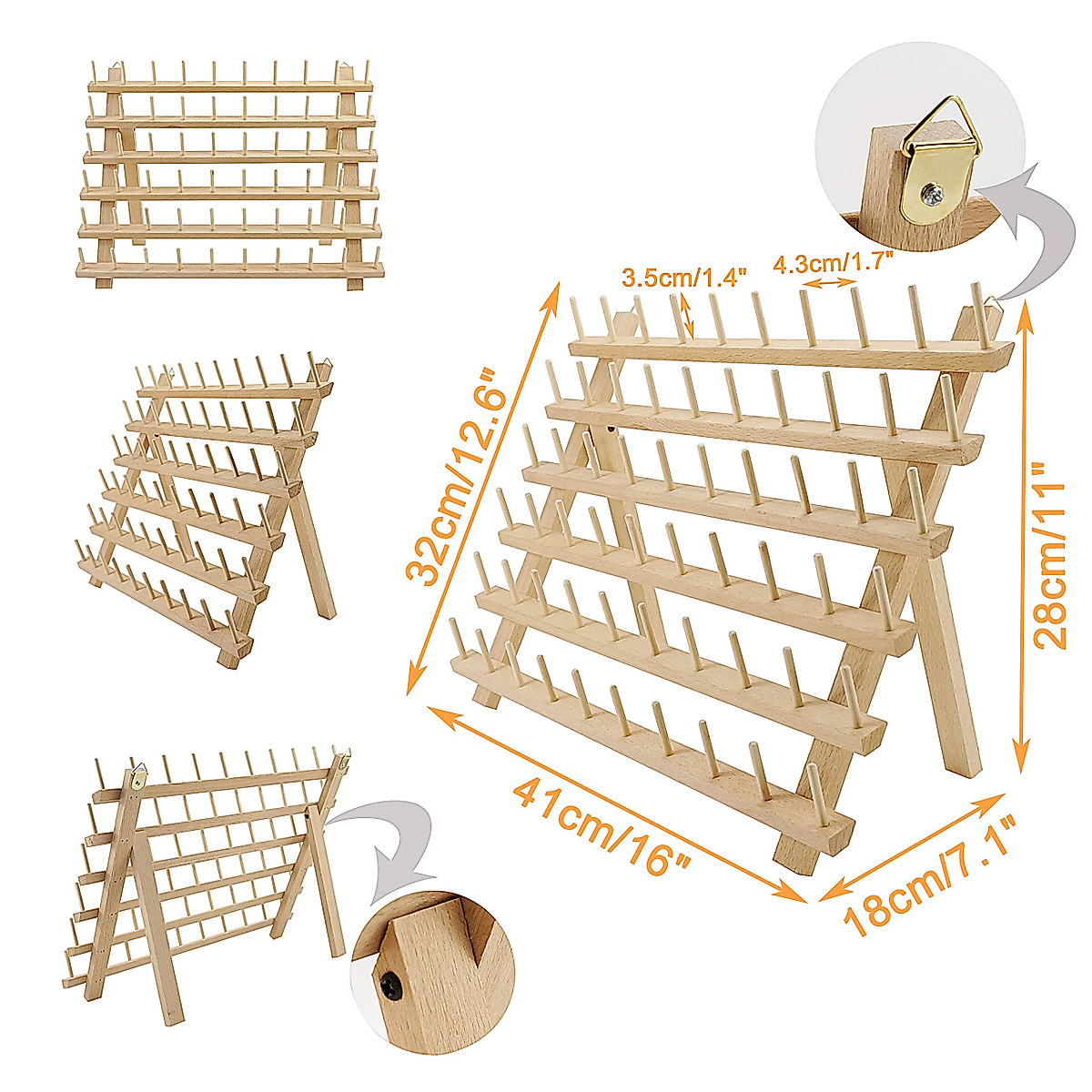 3.5cm/1.4"
4.3cm/1.7"
32cm/12.6"
28cm/11"
41cm/16"
18cm/7.1"