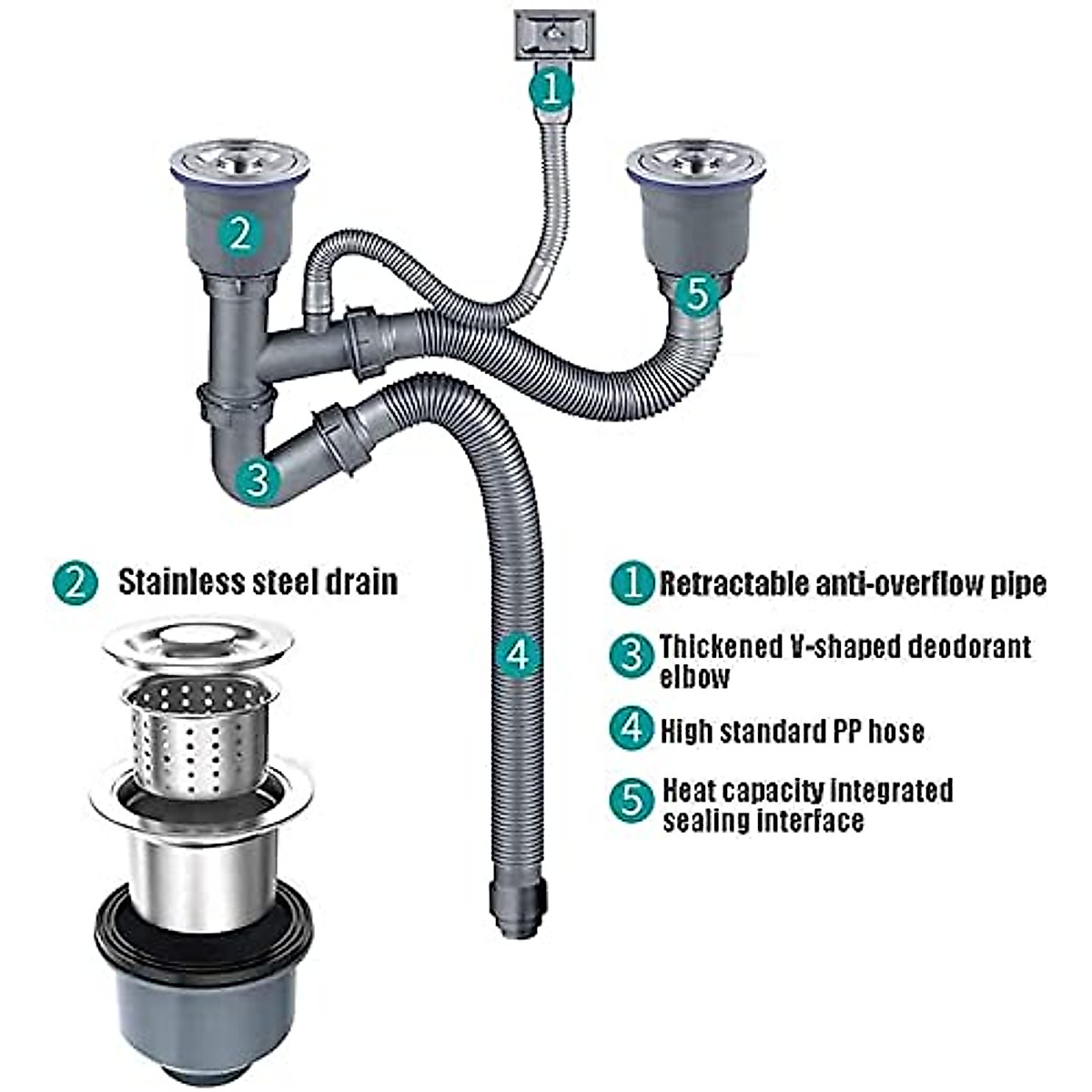 1

2

5

3

4

2 Stainless steel drain

1 Retractable anti-overflow pipe

3 Thickened V-shaped deodorant elbow

4 High standard PP hose

5 Heat capacity integrated sealing interface