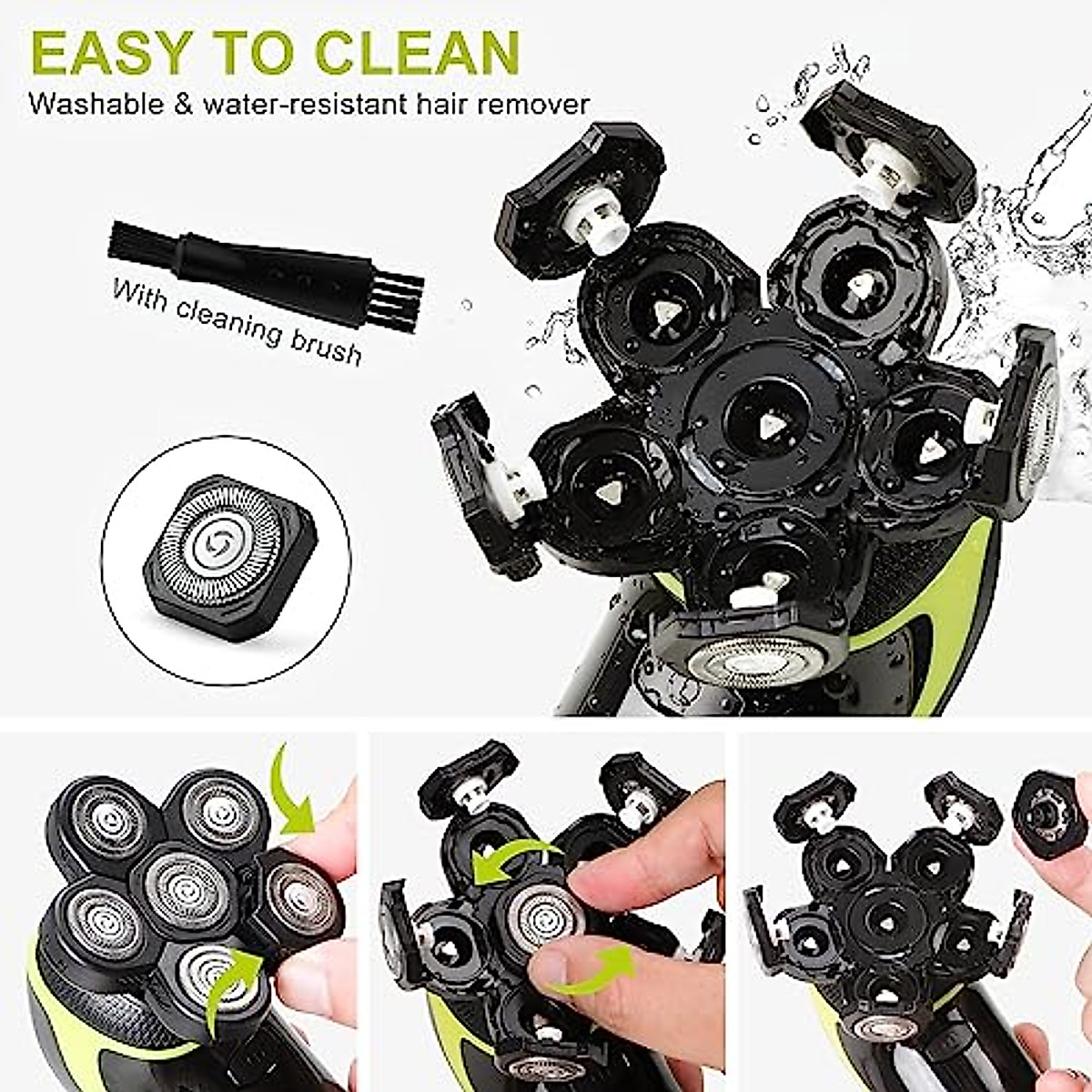 EASY TO CLEAN
Washable & water-resistant hair remover

With cleaning brush