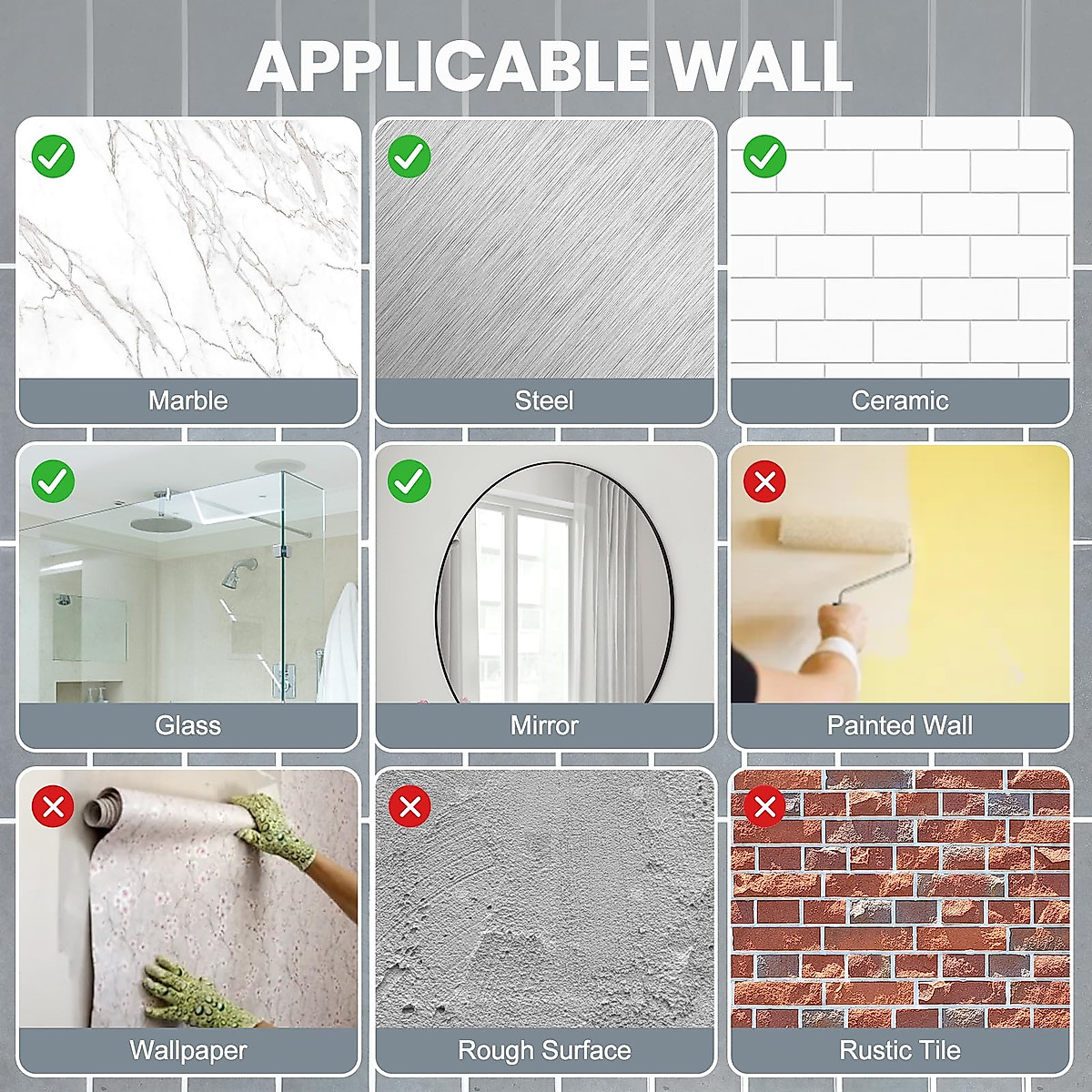 APPLICABLE WALL

Marble

Steel

Ceramic

Glass

Mirror

Painted Wall

Wallpaper

Rough Surface

Rustic Tile