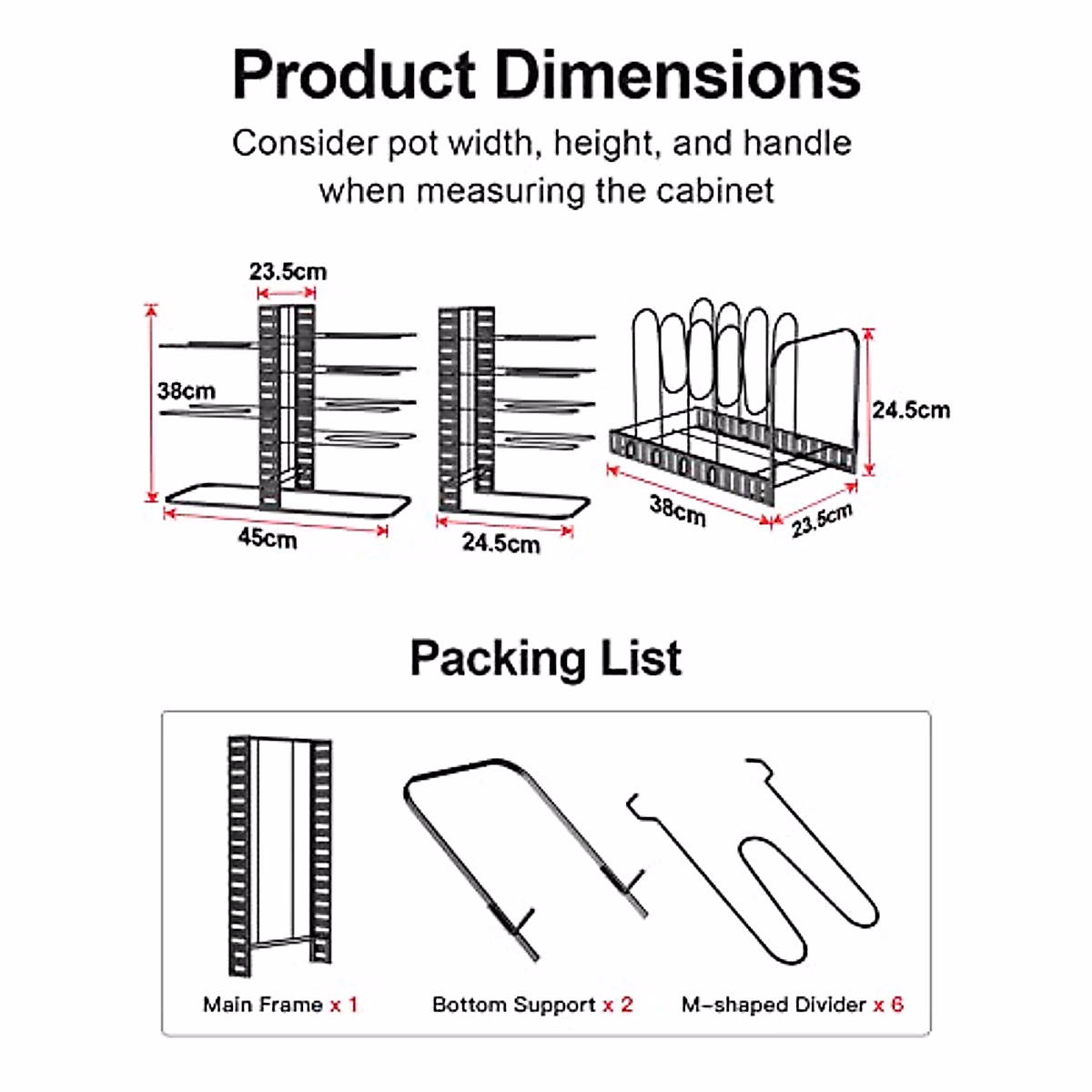 Product Dimensions

Consider pot width, height, and handle when measuring the cabinet

23.5cm
38cm
45cm
24.5cm
24.5cm
38cm
23.5cm

Packing List

Main Frame x 1
Bottom Support x 2
M-shaped Divider x 6