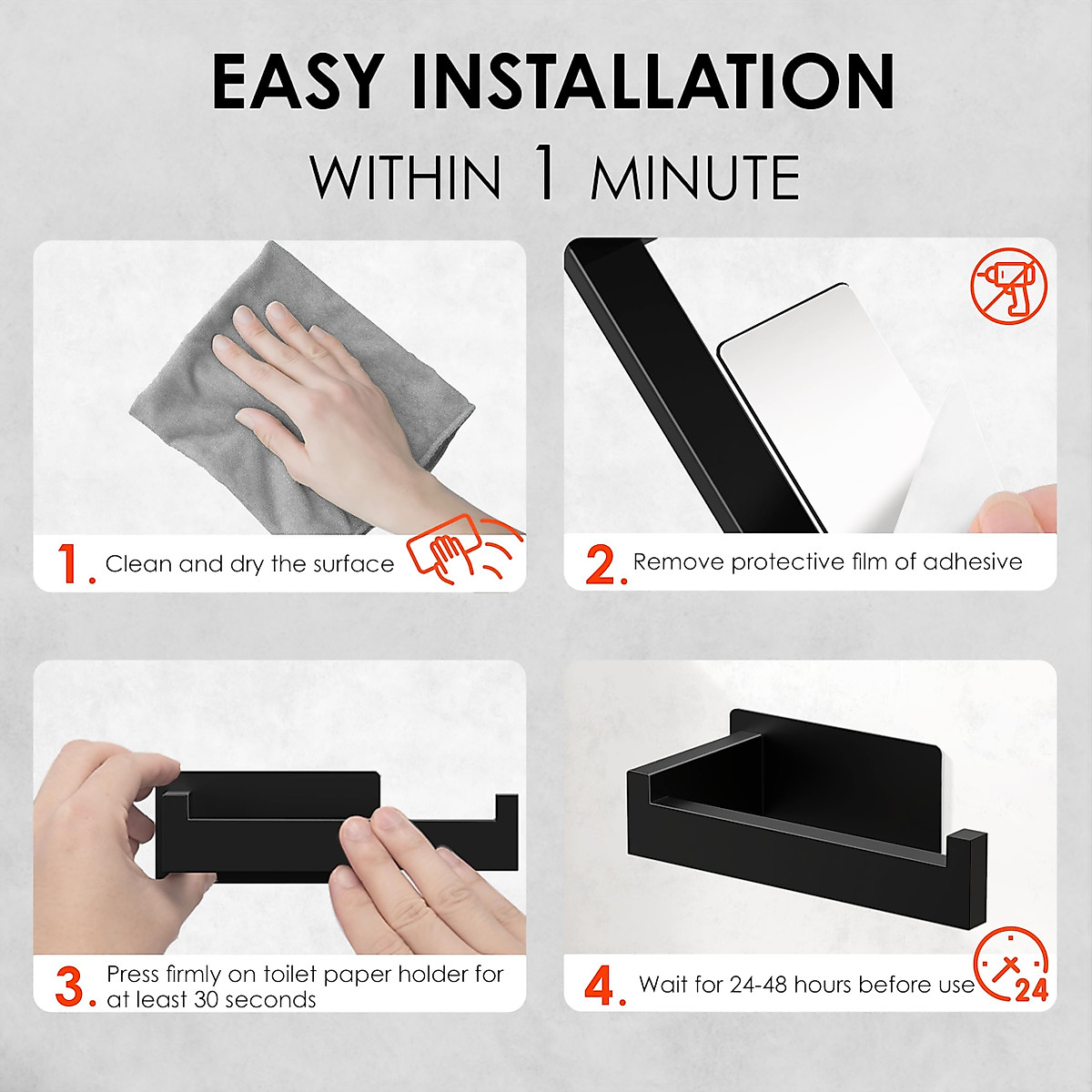 EASY INSTALLATION
WITHIN 1 MINUTE

1. Clean and dry the surface

2. Remove protective film of adhesive

3. Press firmly on toilet paper holder for at least 30 seconds

4. Wait for 24-48 hours before use

24