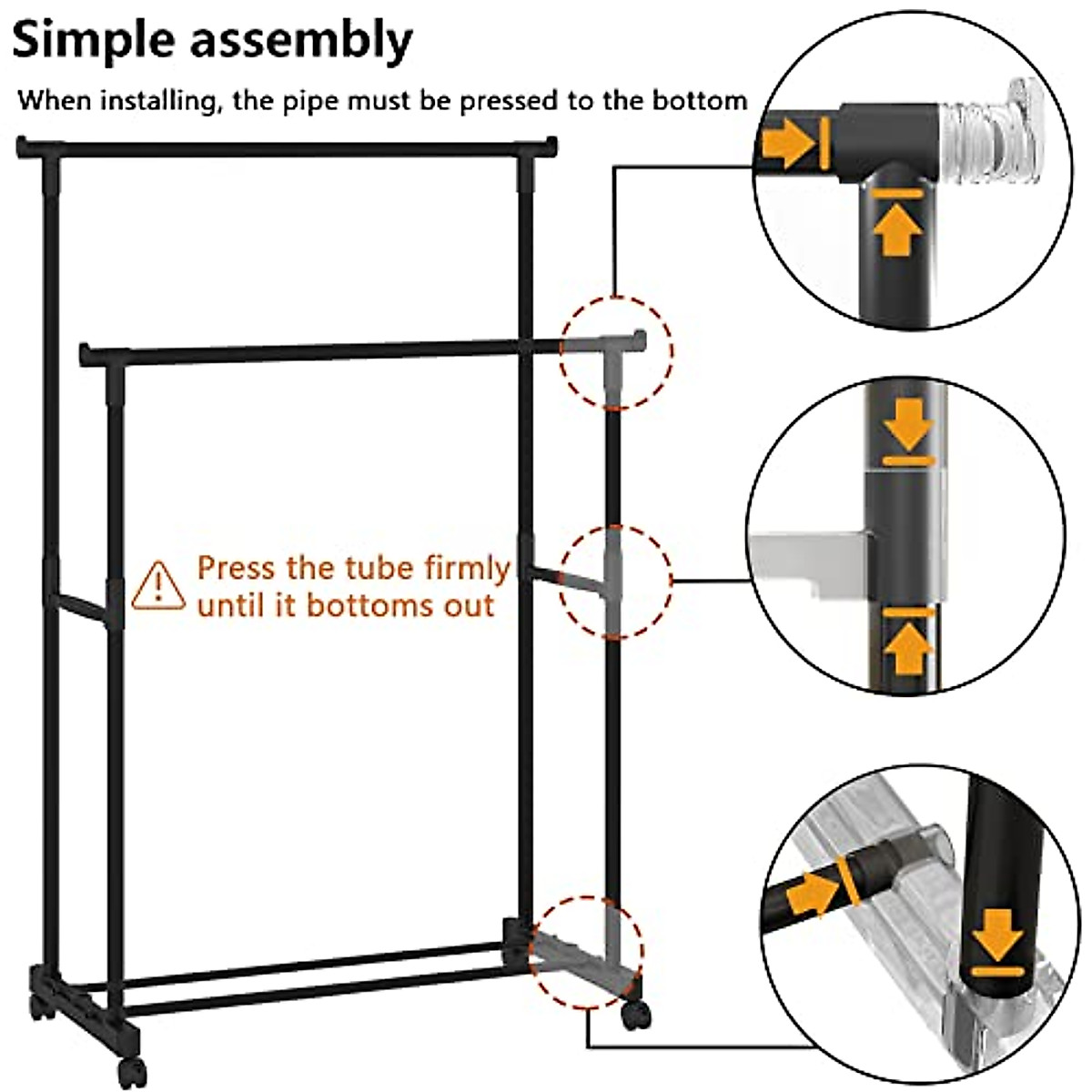 Simple assembly

When installing, the pipe must be pressed to the bottom

Press the tube firmly until it bottoms out