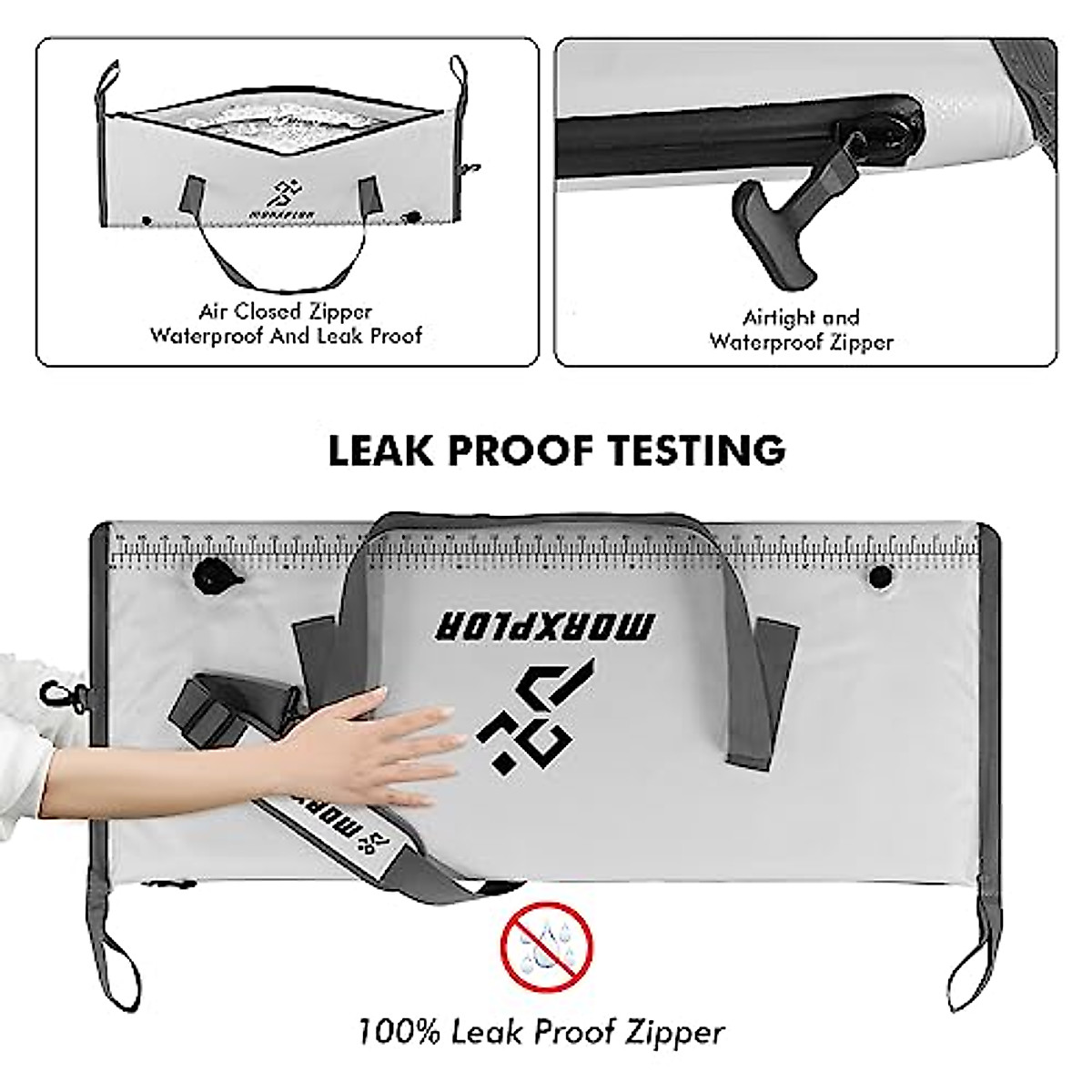 MORXPLOR

Air Closed Zipper
Waterproof And Leak Proof

Airtight and
Waterproof Zipper

LEAK PROOF TESTING

MORXPLOR

MORXPLOR

100% Leak Proof Zipper