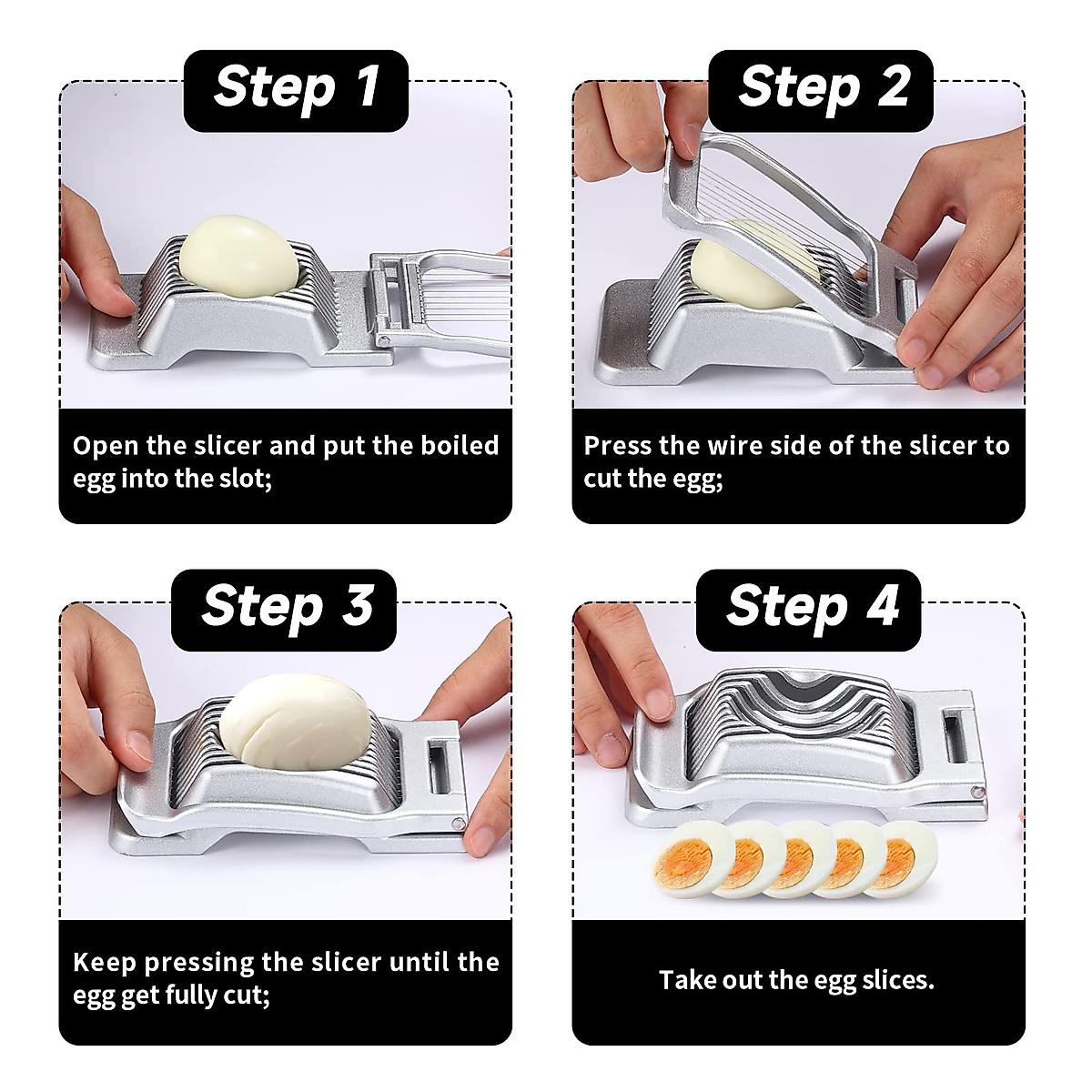 Step 1

Open the slicer and put the boiled egg into the slot;

Step 2

Press the wire side of the slicer to cut the egg;

Step 3

Keep pressing the slicer until the egg get fully cut;

Step 4

Take out the egg slices.