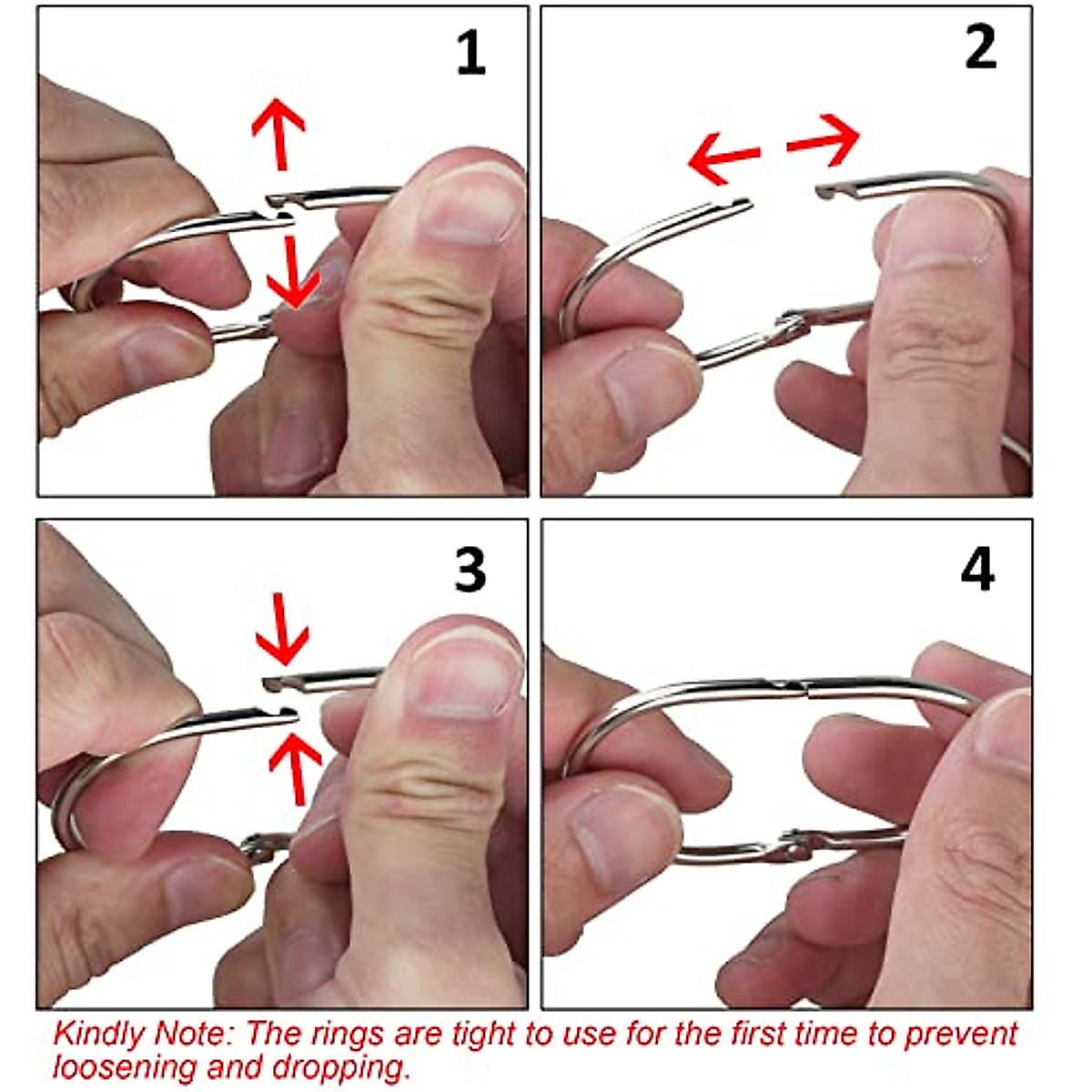 1

2

3

4

Kindly Note: The rings are tight to use for the first time to prevent loosening and dropping.