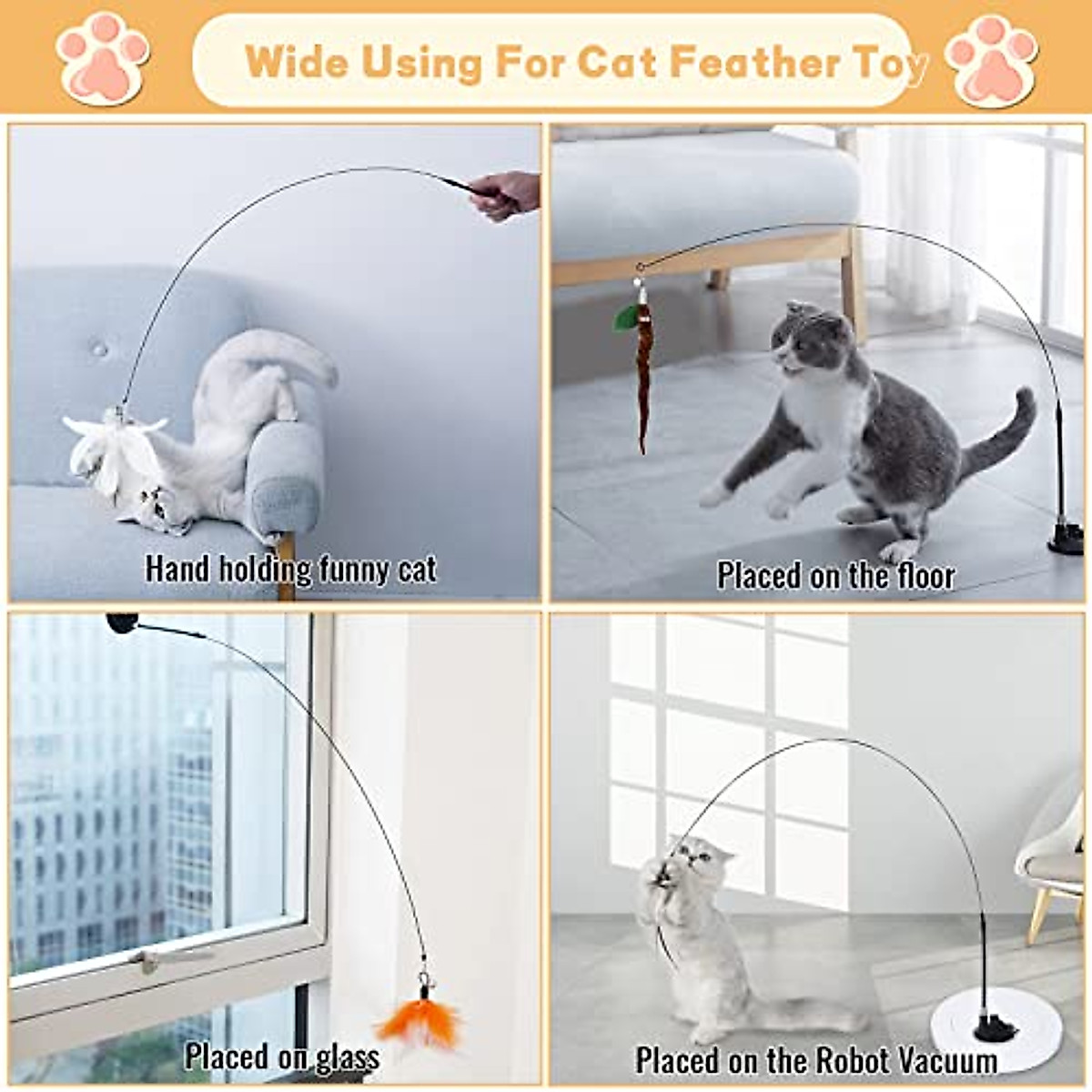 Wide Using For Cat Feather Toy

Hand holding funny cat

Placed on the floor

Placed on glass

Placed on the Robot Vacuum