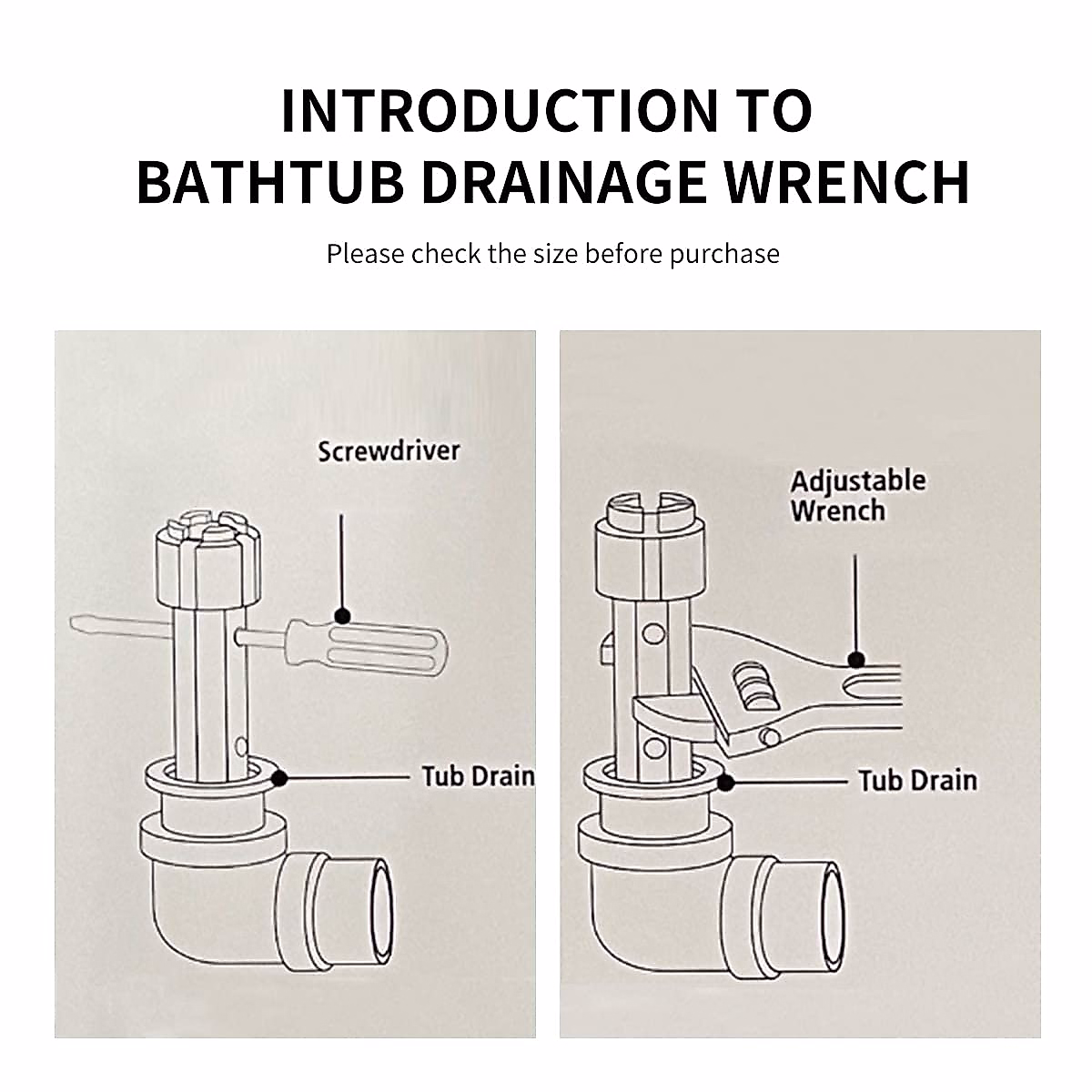 INTRODUCTION TO BATHTUB DRAINAGE WRENCH

Please check the size before purchase

Screwdriver

Tub Drain

Adjustable Wrench

Tub Drain