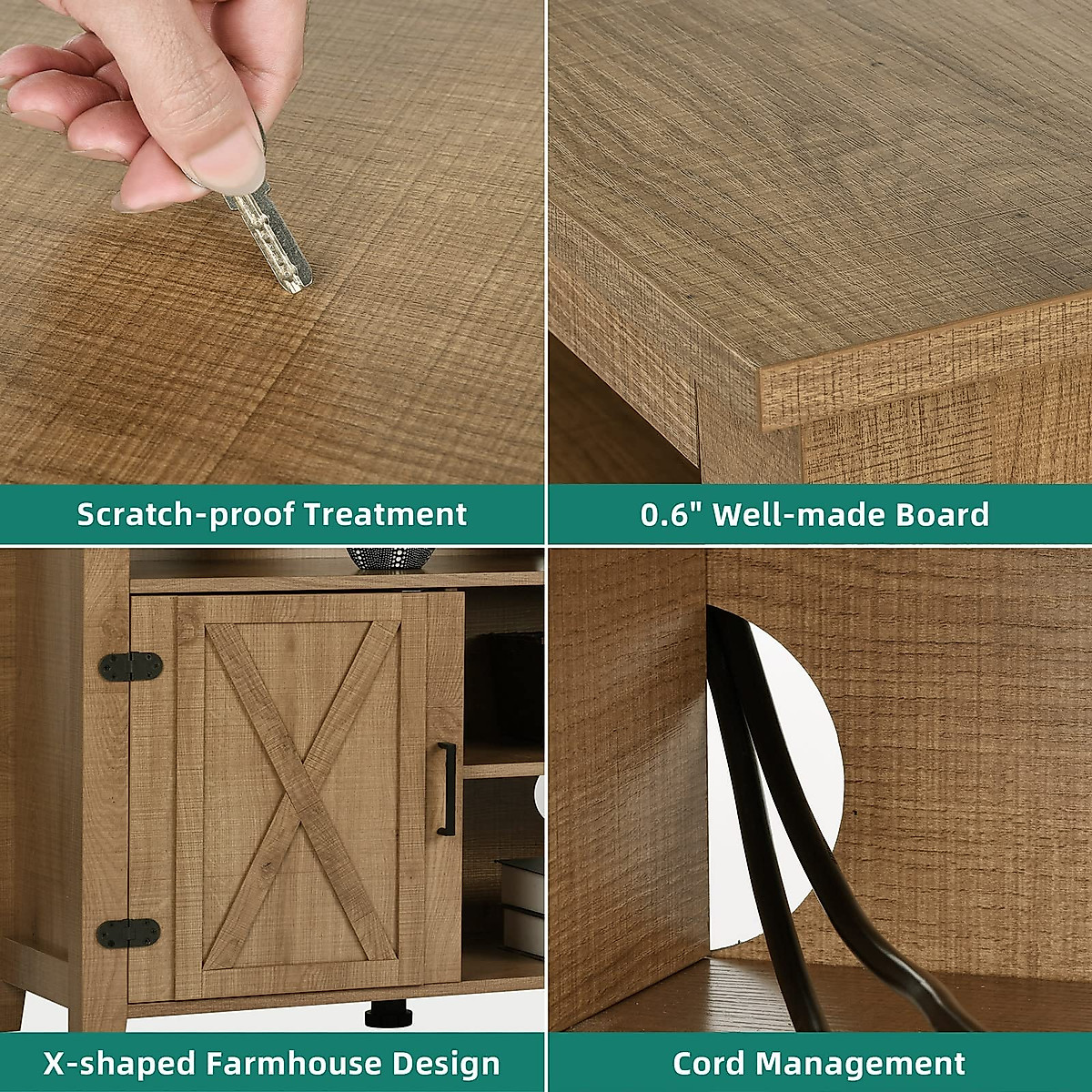 Scratch-proof Treatment

0.6" Well-made Board

X-shaped Farmhouse Design

Cord Management