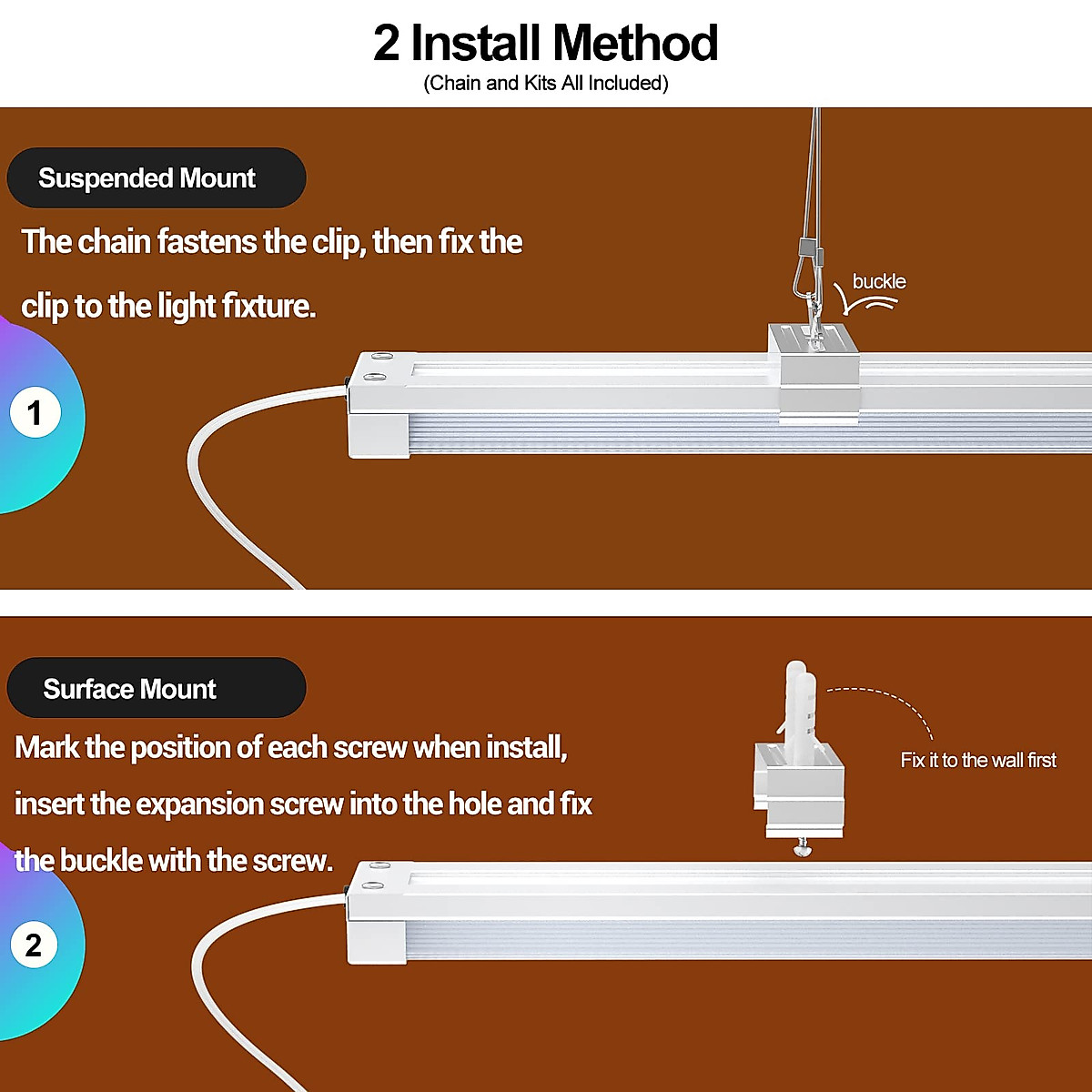 2 Install Method
(Chain and Kits All Included)

Suspended Mount

The chain fastens the clip, then fix the clip to the light fixture.

buckle

1

Surface Mount

Mark the position of each screw when install, insert the expansion screw into the hole and fix the buckle with the screw.

Fix it to the wall first

2