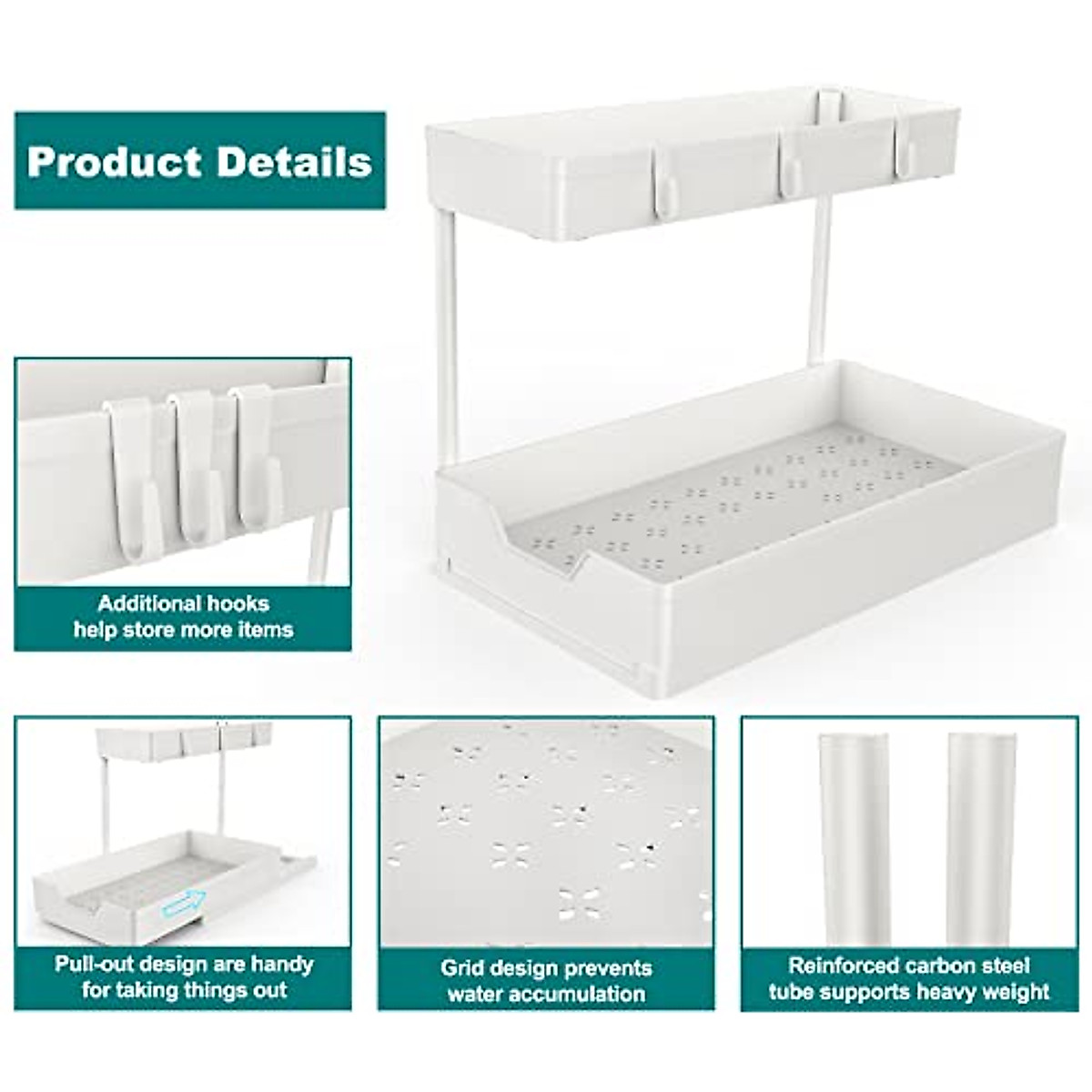 Product Details

Additional hooks help store more items

Pull-out design are handy for taking things out

Grid design prevents water accumulation

Reinforced carbon steel tube supports heavy weight