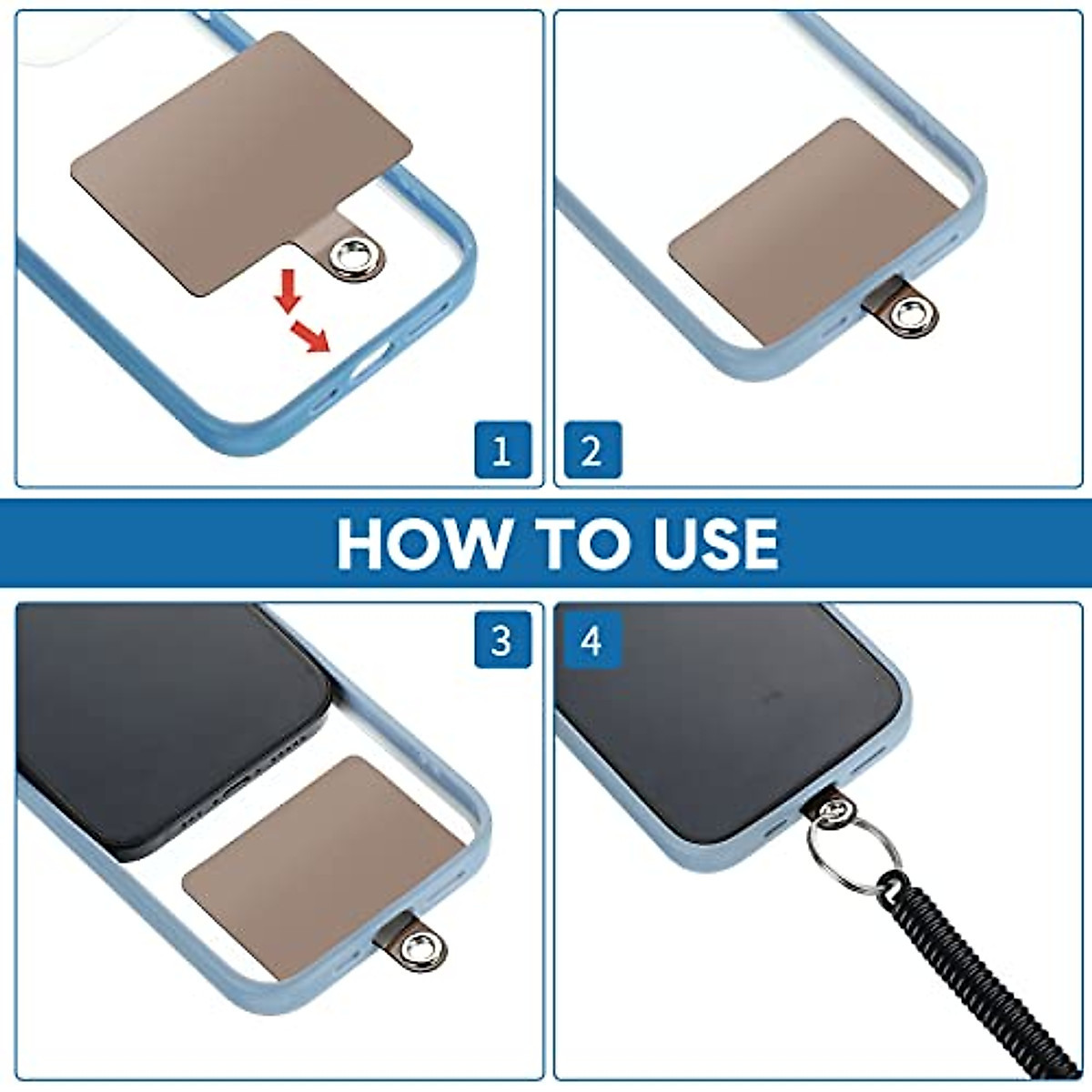 1

2

HOW TO USE

3

4