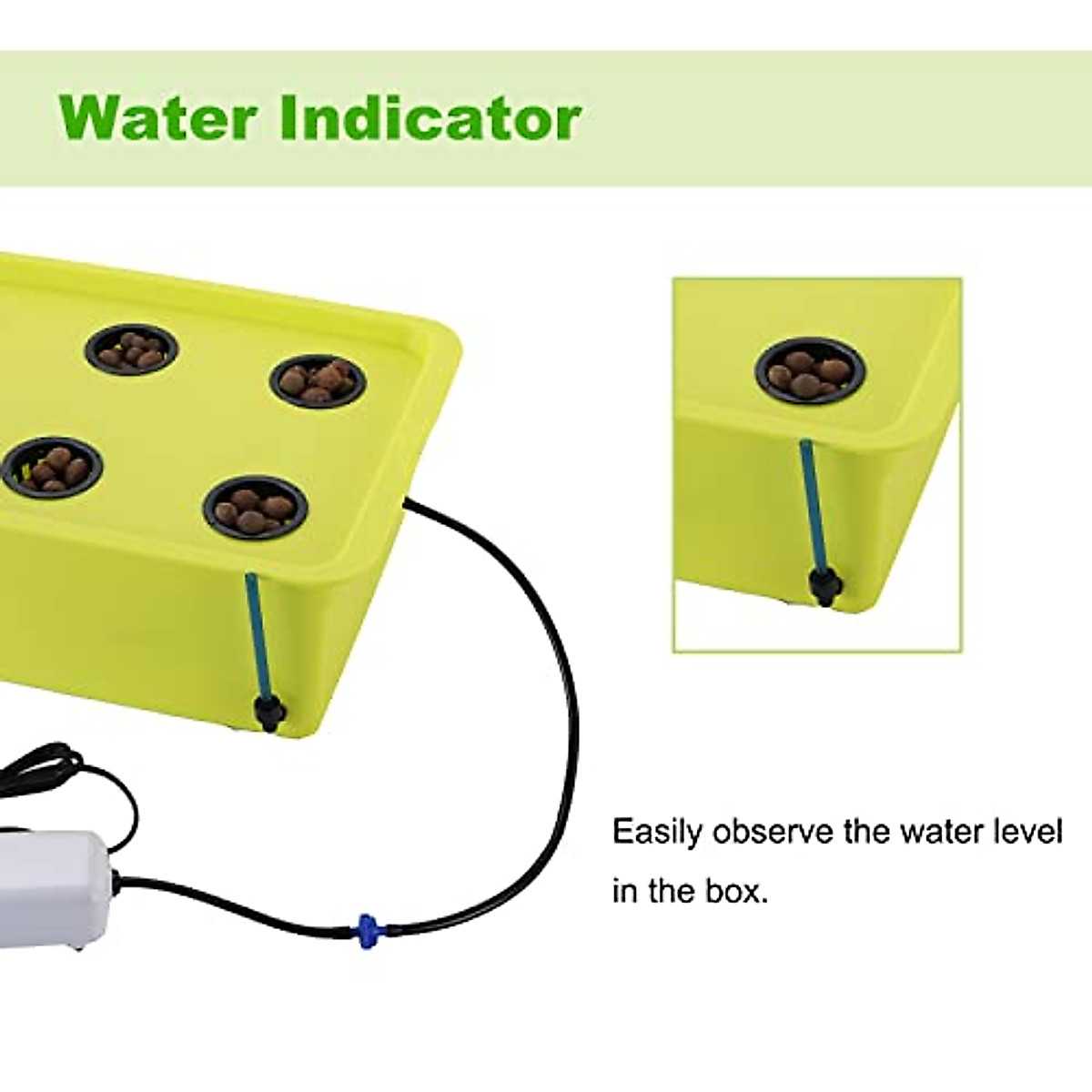 Water Indicator

Easily observe the water level in the box.