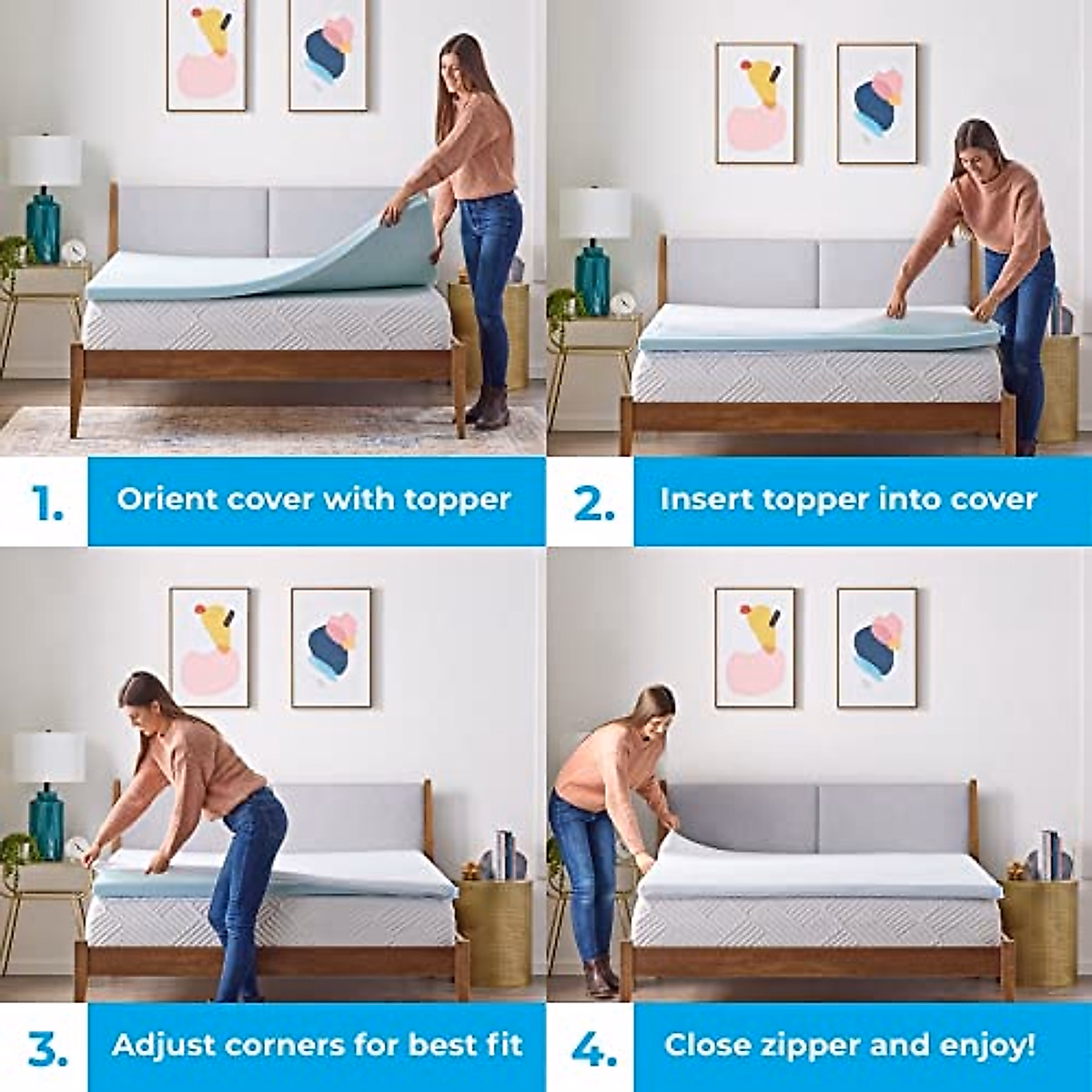 1. Orient cover with topper

2. Insert topper into cover

3. Adjust corners for best fit

4. Close zipper and enjoy!