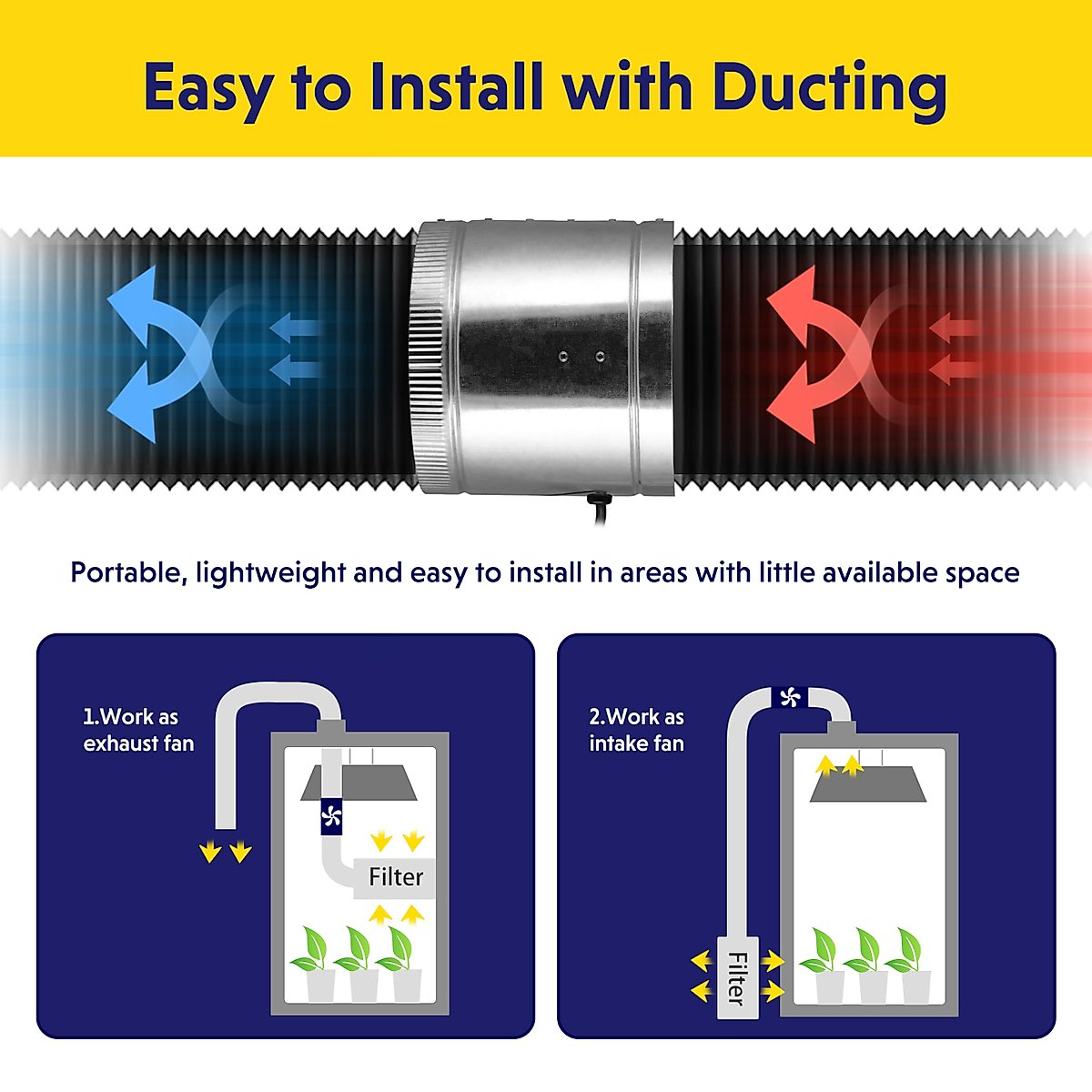 Easy to Install with Ducting

Portable, lightweight and easy to install in areas with little available space

1.Work as exhaust fan

Filter

2.Work as intake fan

Filter