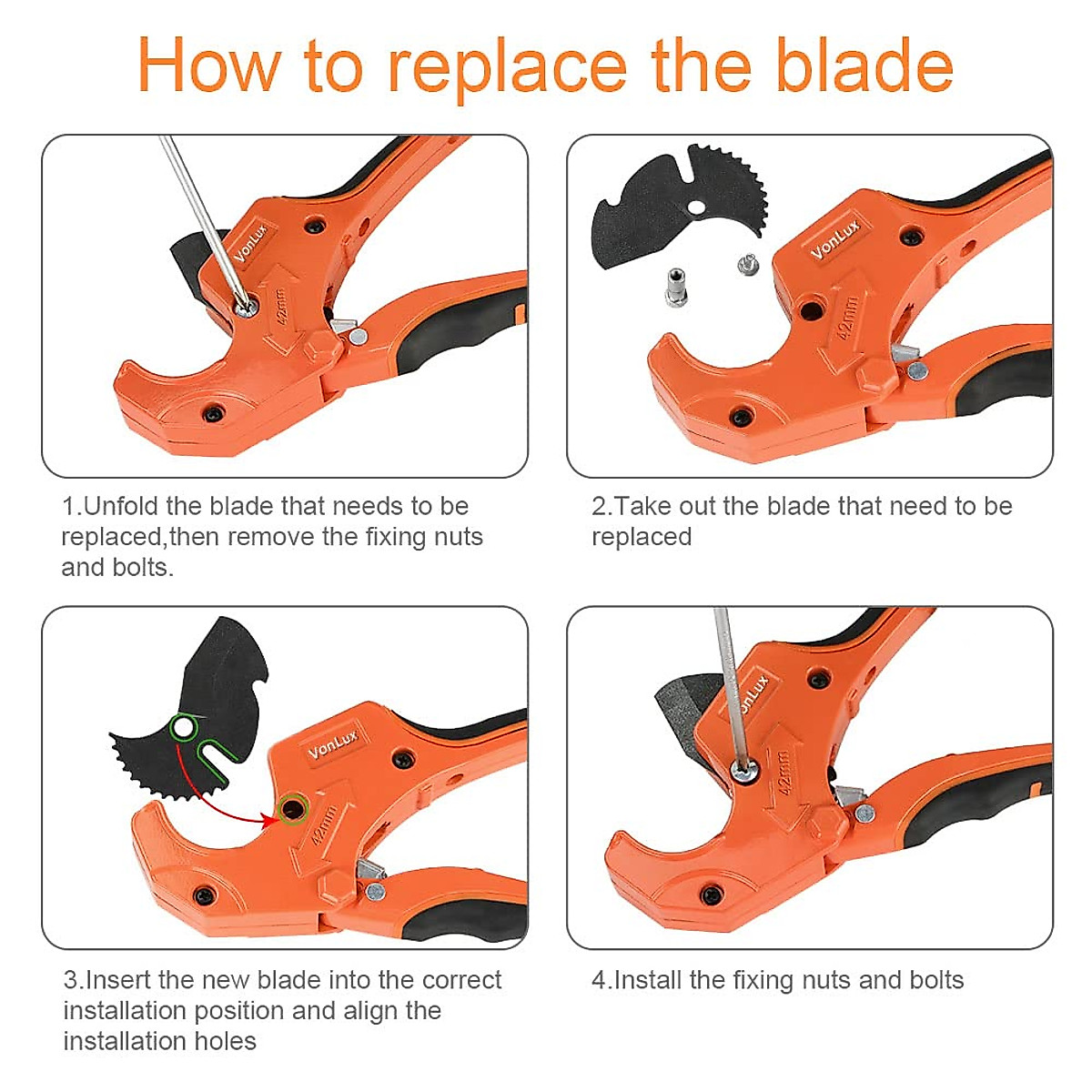 How to replace the blade

VonLux
42mm

1.Unfold the blade that needs to be replaced,then remove the fixing nuts and bolts.

VonLux
42mm

2.Take out the blade that need to be replaced

VonLux
42mm

3.Insert the new blade into the correct installation position and align the installation holes

VonLux
42mm

4.Install the fixing nuts and bolts