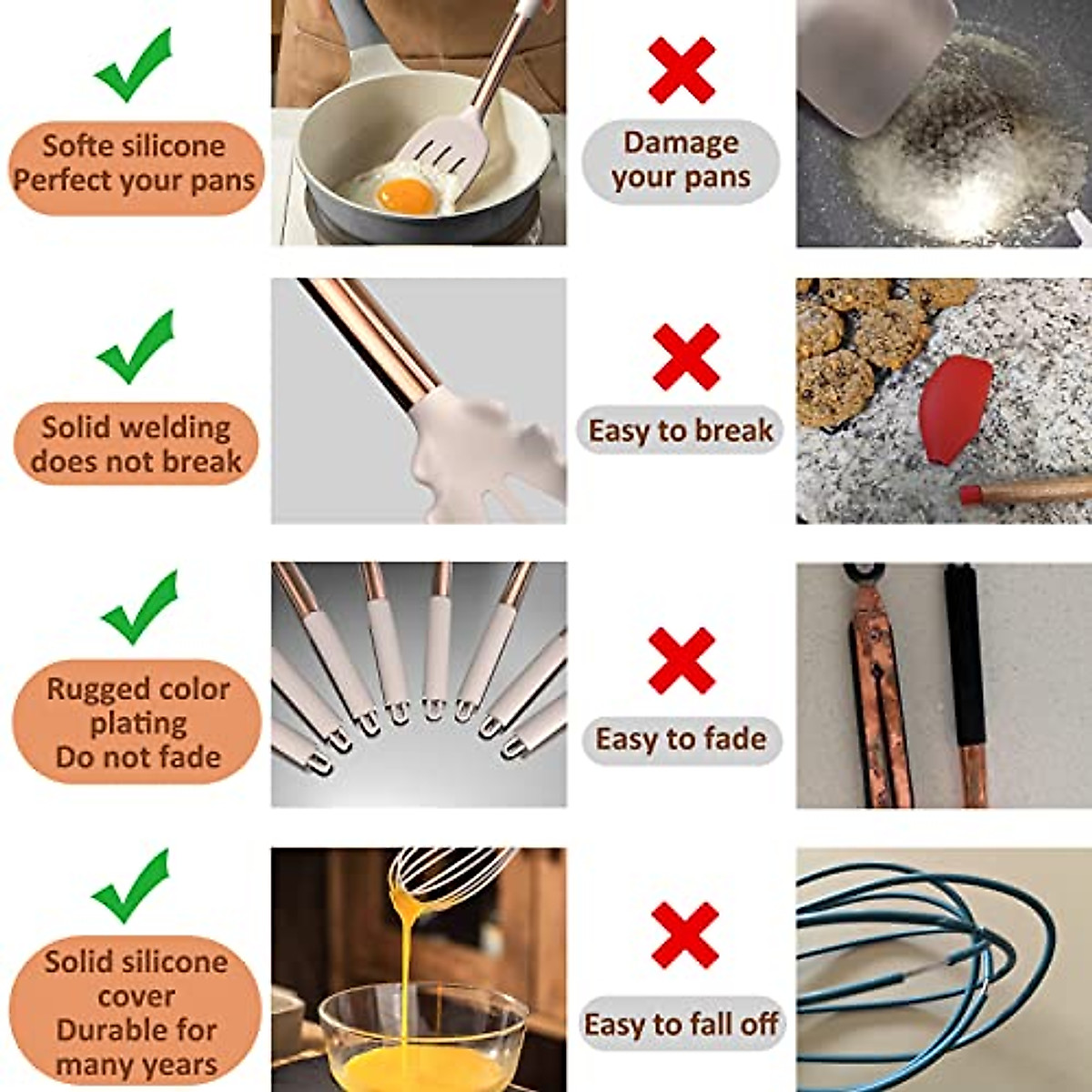 Softe silicone
Perfect your pans

Damage
your pans

Solid welding
does not break

Easy to break

Rugged color
plating
Do not fade

Easy to fade

Solid silicone
cover
Durable for
many years

Easy to fall off