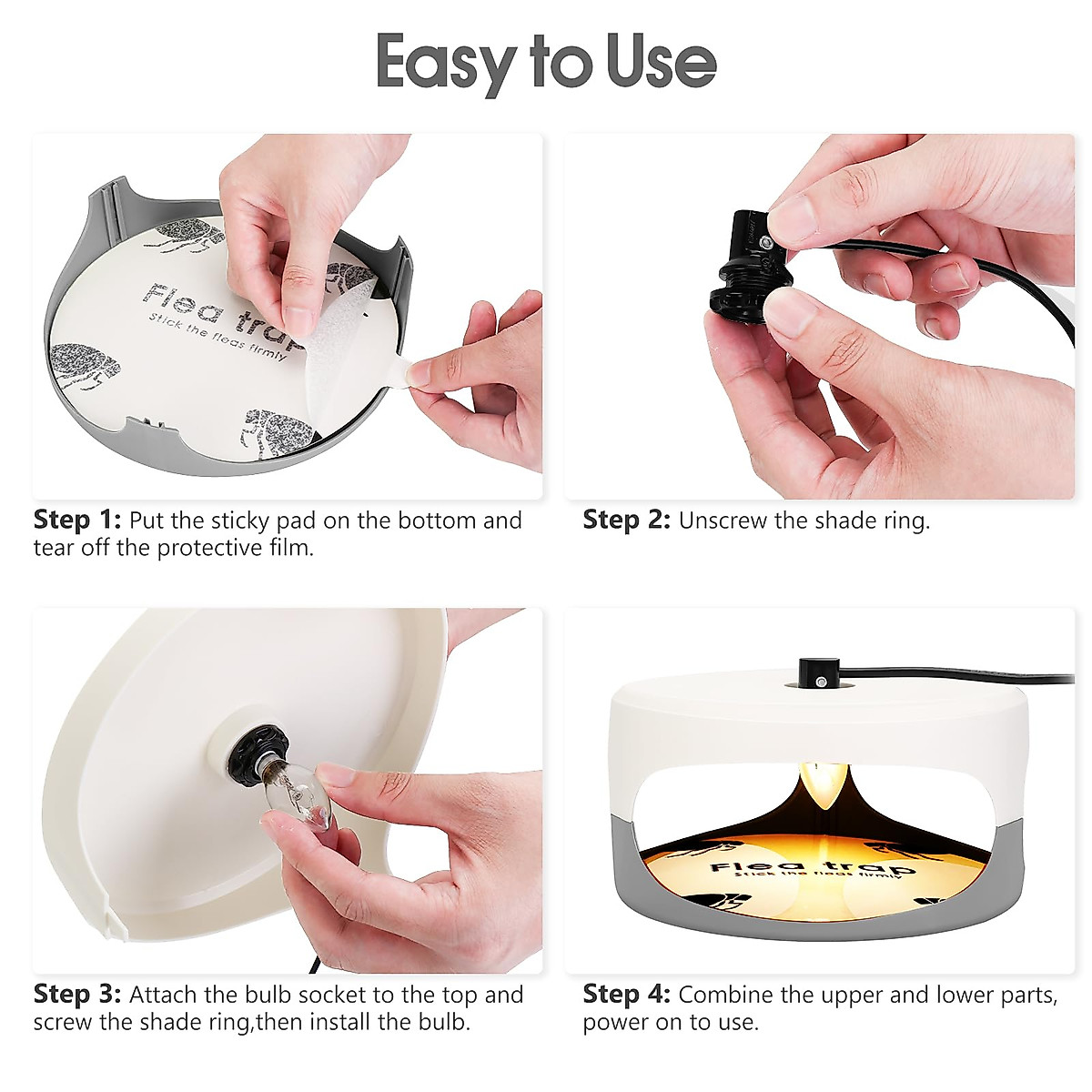 Easy to Use

Flea trap
Stick the fleas firmly

Step 1: Put the sticky pad on the bottom and tear off the protective film.

Step 2: Unscrew the shade ring.

Step 3: Attach the bulb socket to the top and screw the shade ring,then install the bulb.

Flea trap
Stick the fleas firmly

Step 4: Combine the upper and lower parts, power on to use.