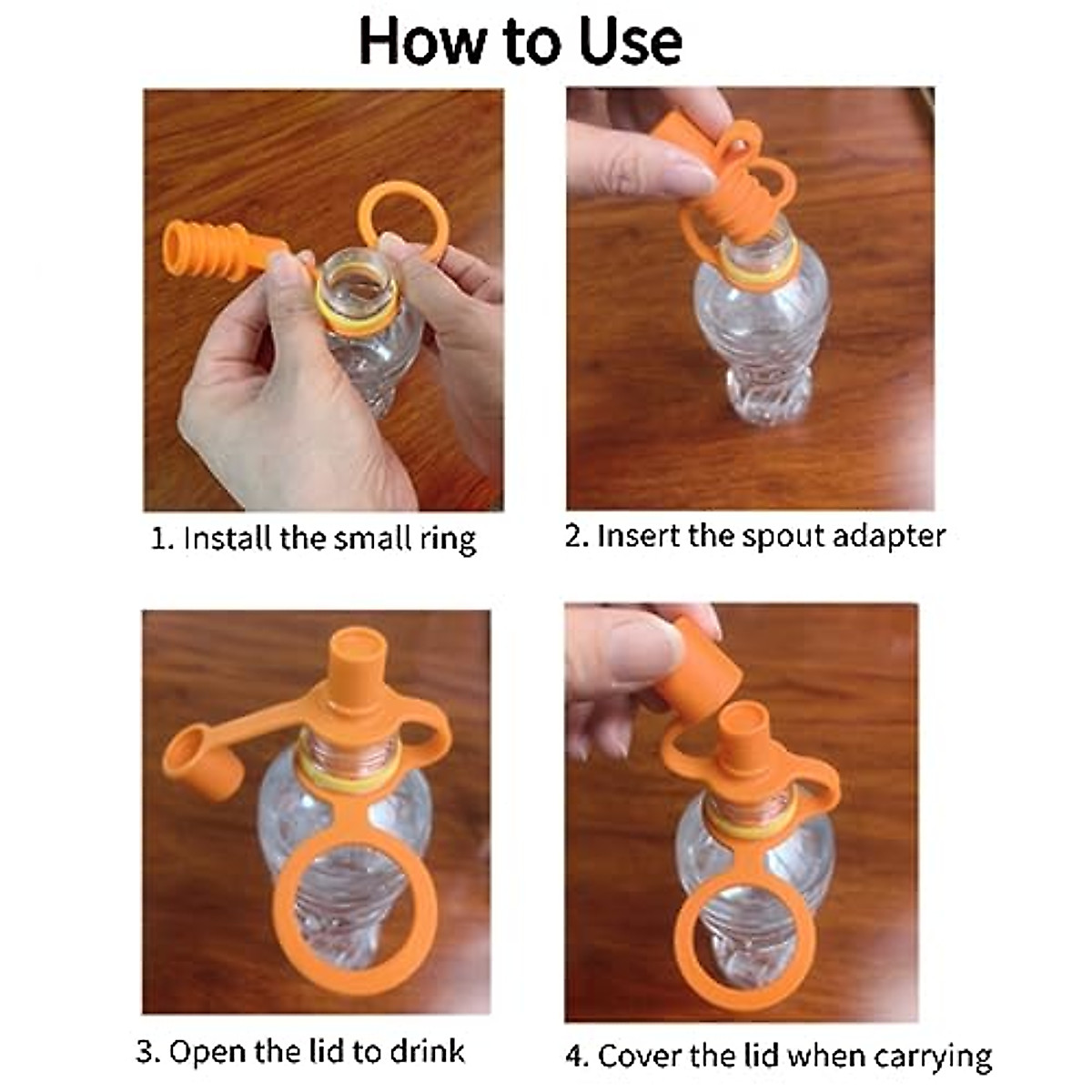 How to Use

1. Install the small ring

2. Insert the spout adapter

3. Open the lid to drink

4. Cover the lid when carrying