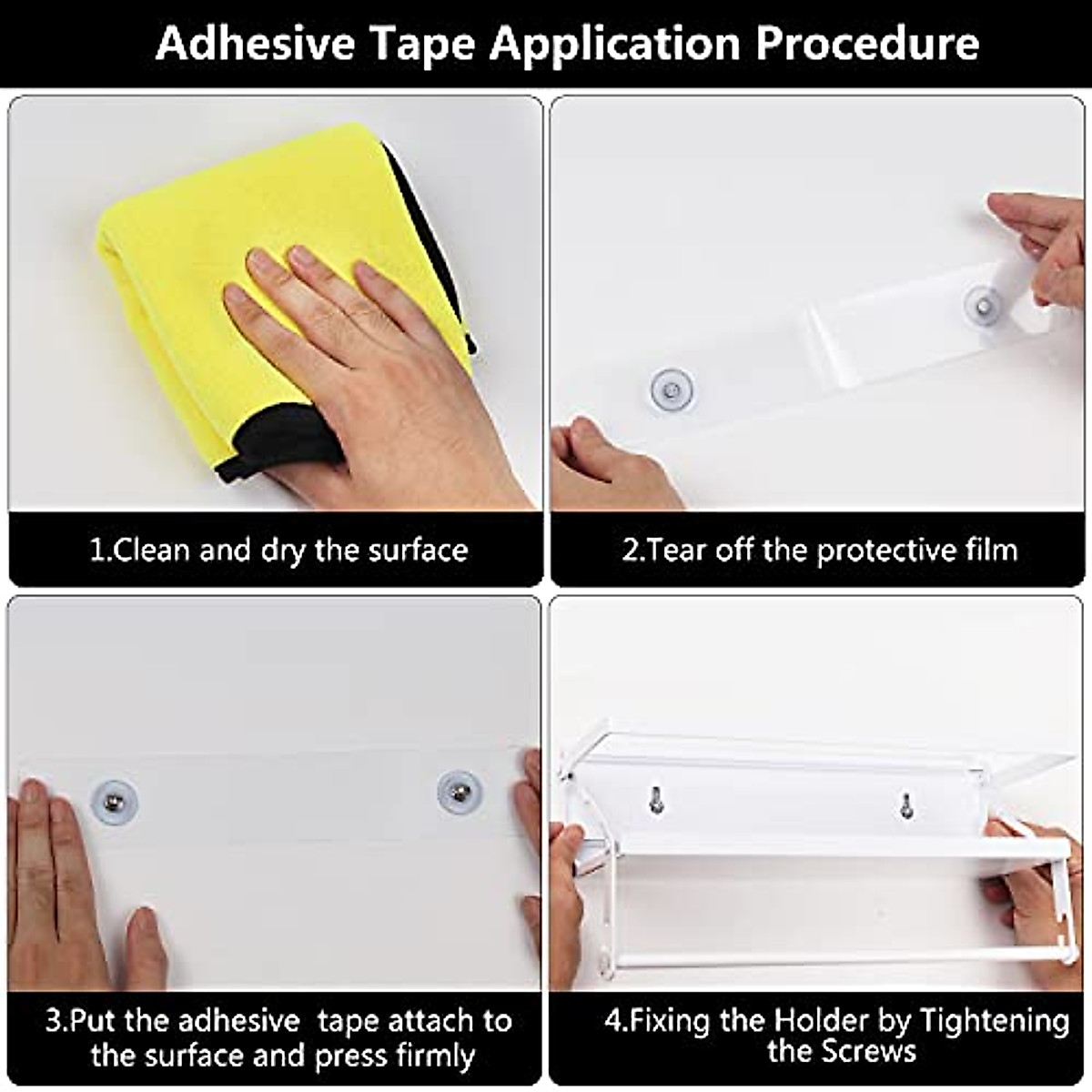 Adhesive Tape Application Procedure

1.Clean and dry the surface

2.Tear off the protective film

3.Put the adhesive tape attach to the surface and press firmly

4.Fixing the Holder by Tightening the Screws