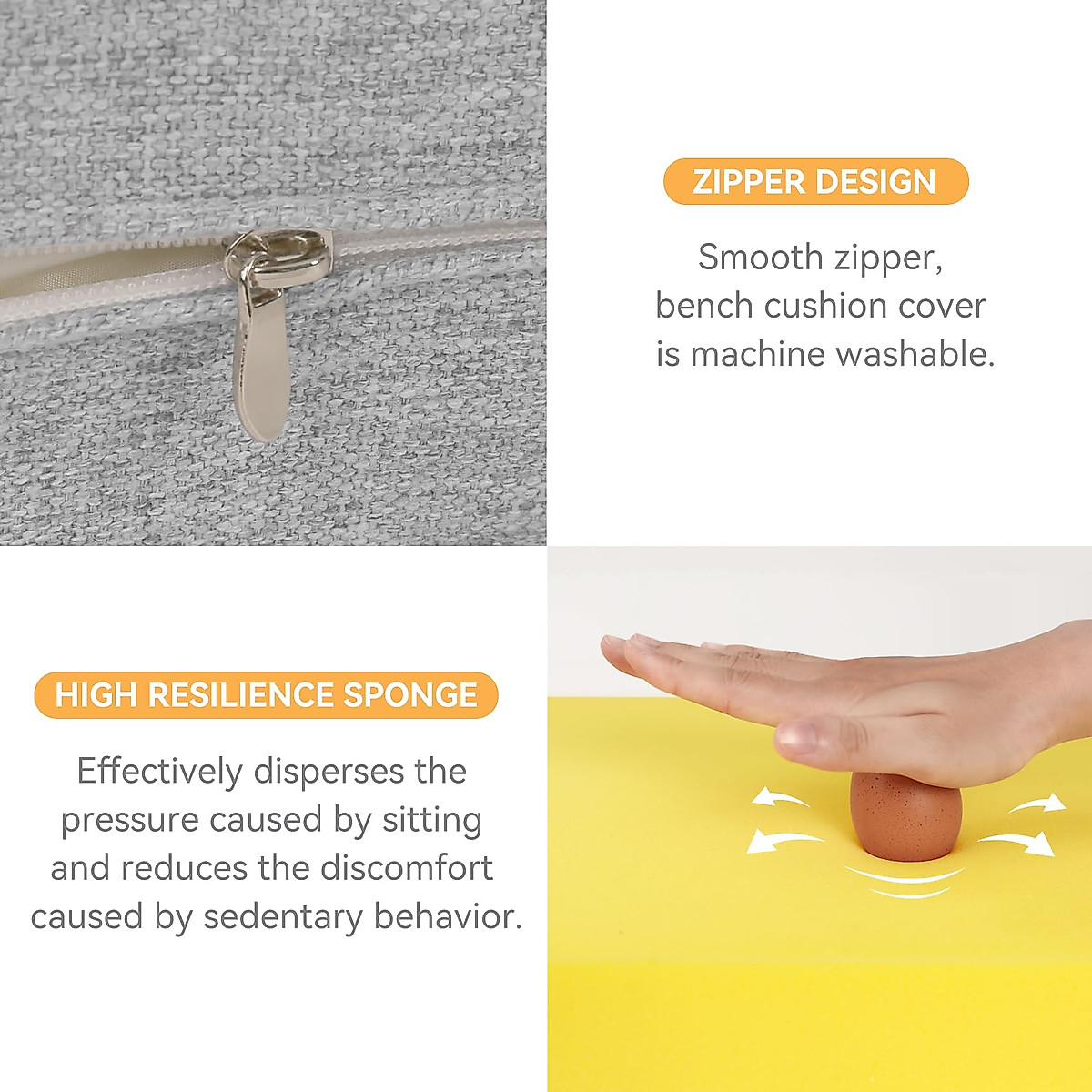 ZIPPER DESIGN

Smooth zipper, bench cushion cover is machine washable.

HIGH RESILIENCE SPONGE

Effectively disperses the pressure caused by sitting and reduces the discomfort caused by sedentary behavior.