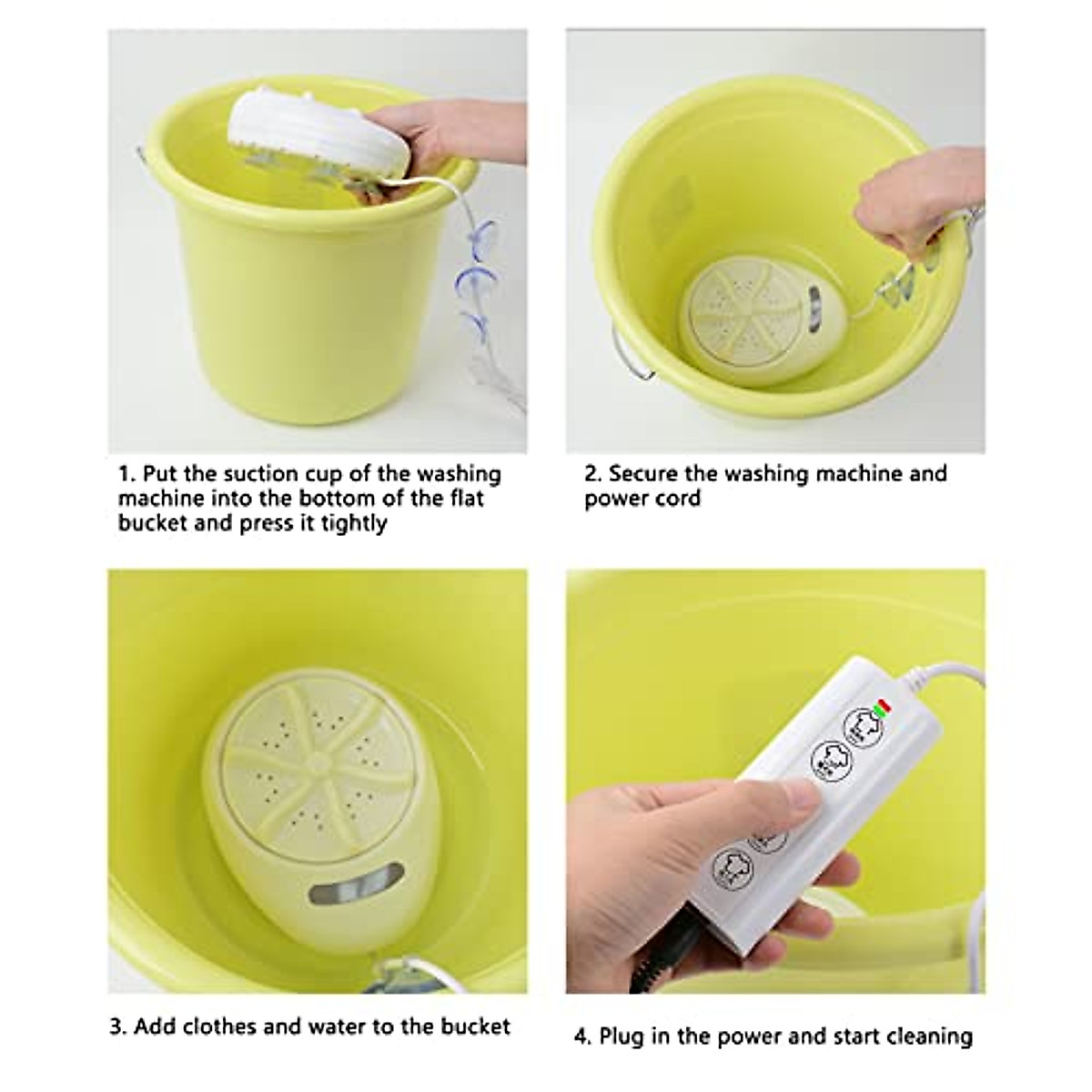 1. Put the suction cup of the washing machine into the bottom of the flat bucket and press it tightly

2. Secure the washing machine and power cord

3. Add clothes and water to the bucket

4. Plug in the power and start cleaning