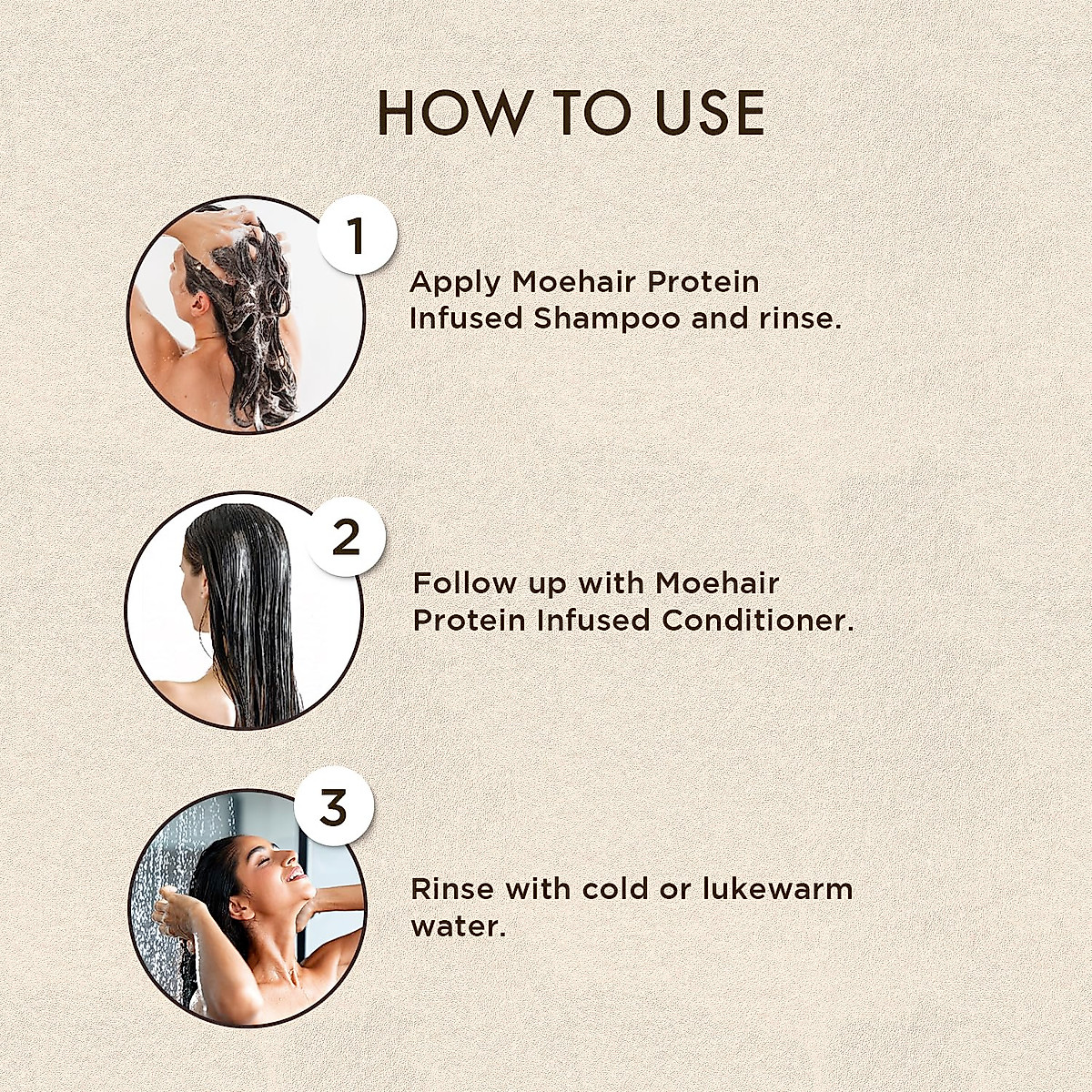 HOW TO USE

1

Apply Moehair Protein Infused Shampoo and rinse.

2

Follow up with Moehair Protein Infused Conditioner.

3

Rinse with cold or lukewarm water.