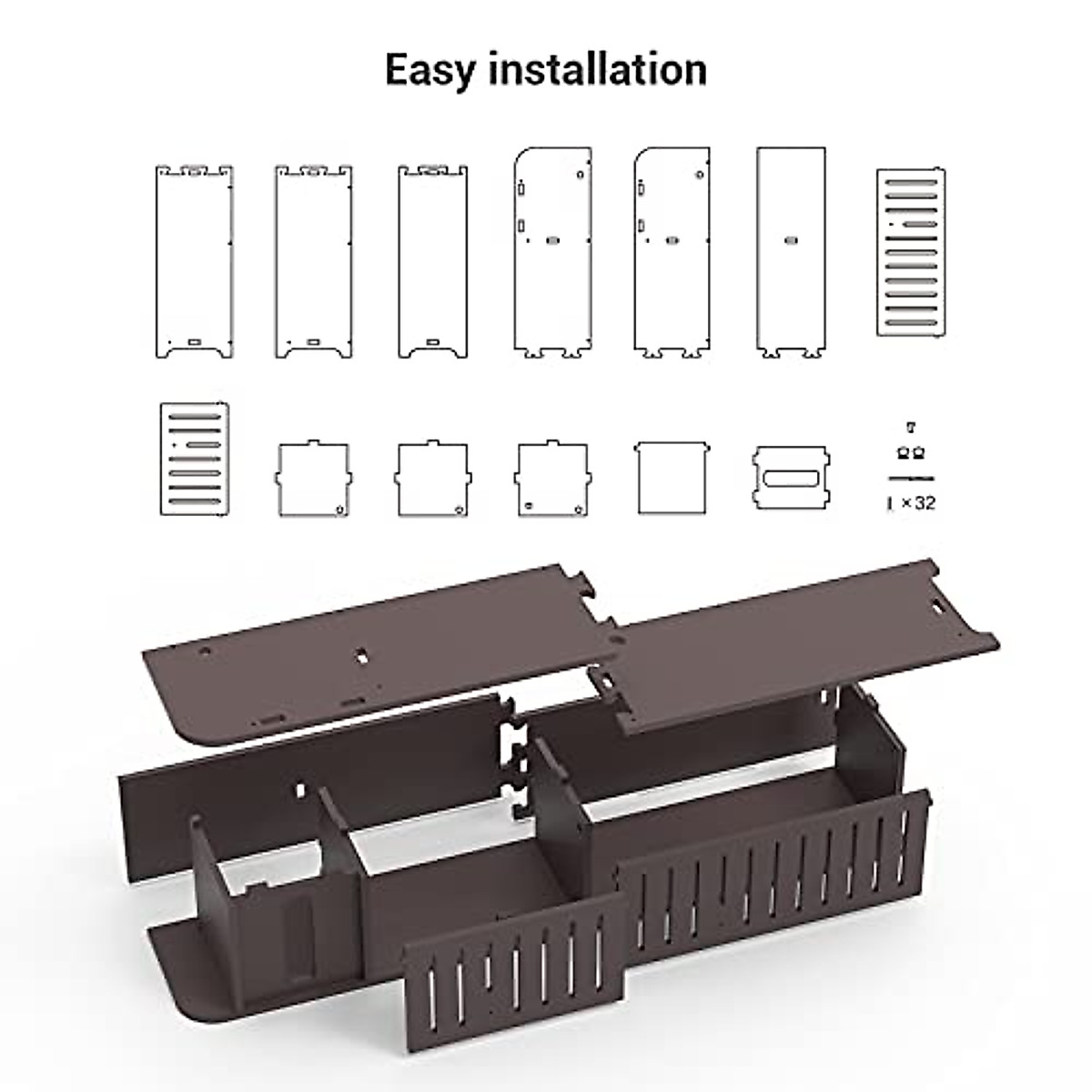 Easy installation

×32