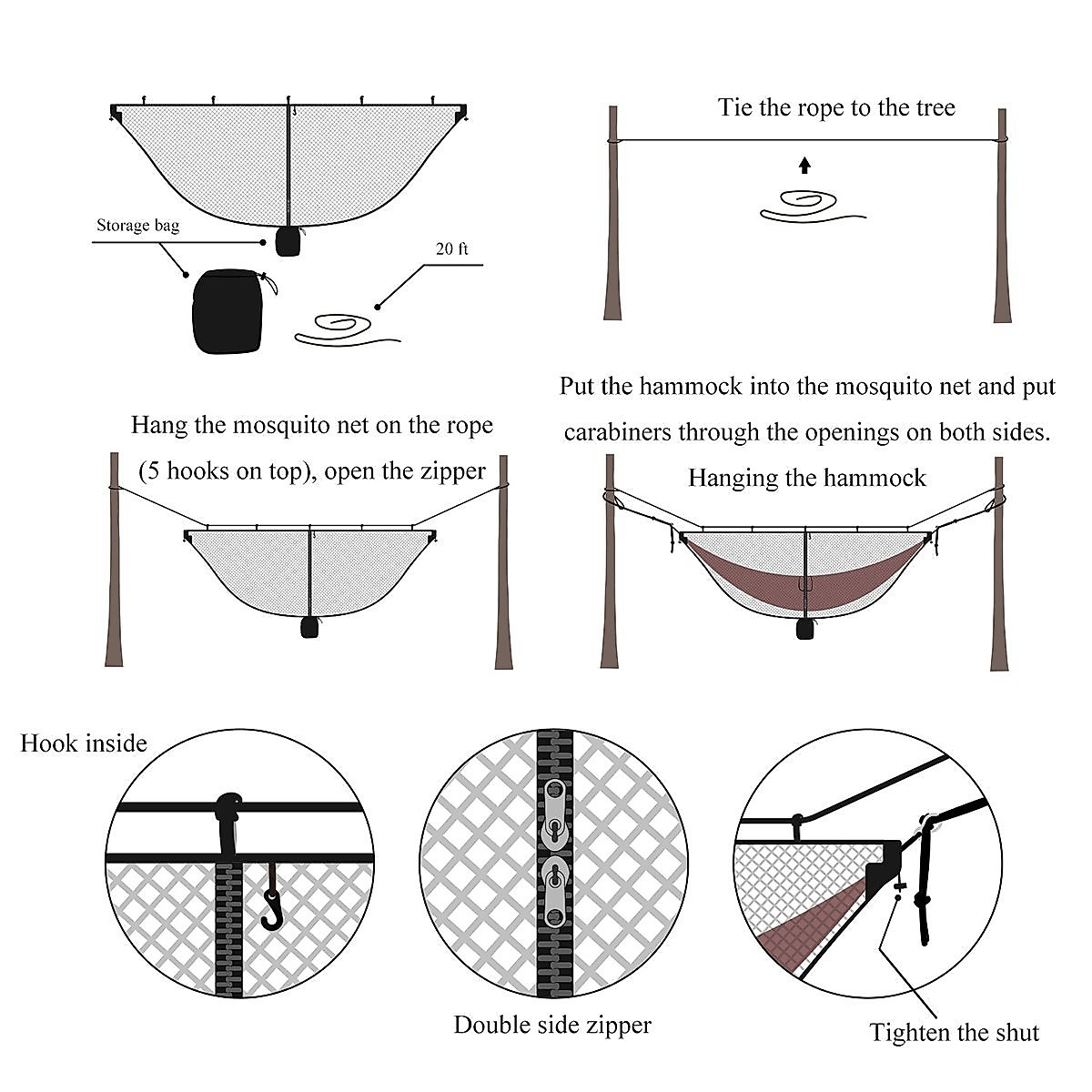 Storage bag

20 ft

Tie the rope to the tree

Hang the mosquito net on the rope (5 hooks on top), open the zipper

Put the hammock into the mosquito net and put carabiners through the openings on both sides.

Hanging the hammock

Hook inside

Double side zipper

Tighten the shut