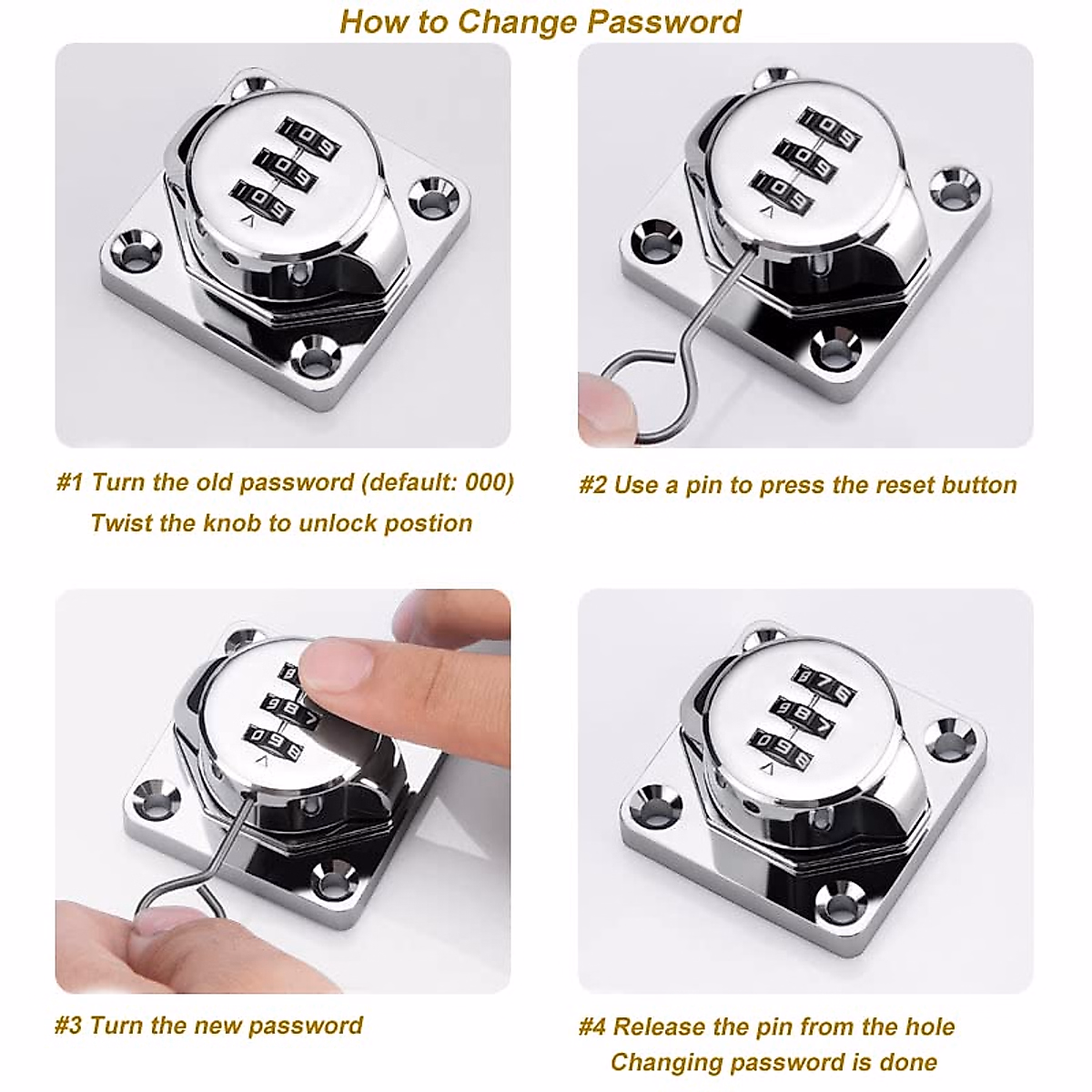 How to Change Password

#1 Turn the old password (default: 000)
Twist the knob to unlock postion

#2 Use a pin to press the reset button

#3 Turn the new password

#4 Release the pin from the hole
Changing password is done