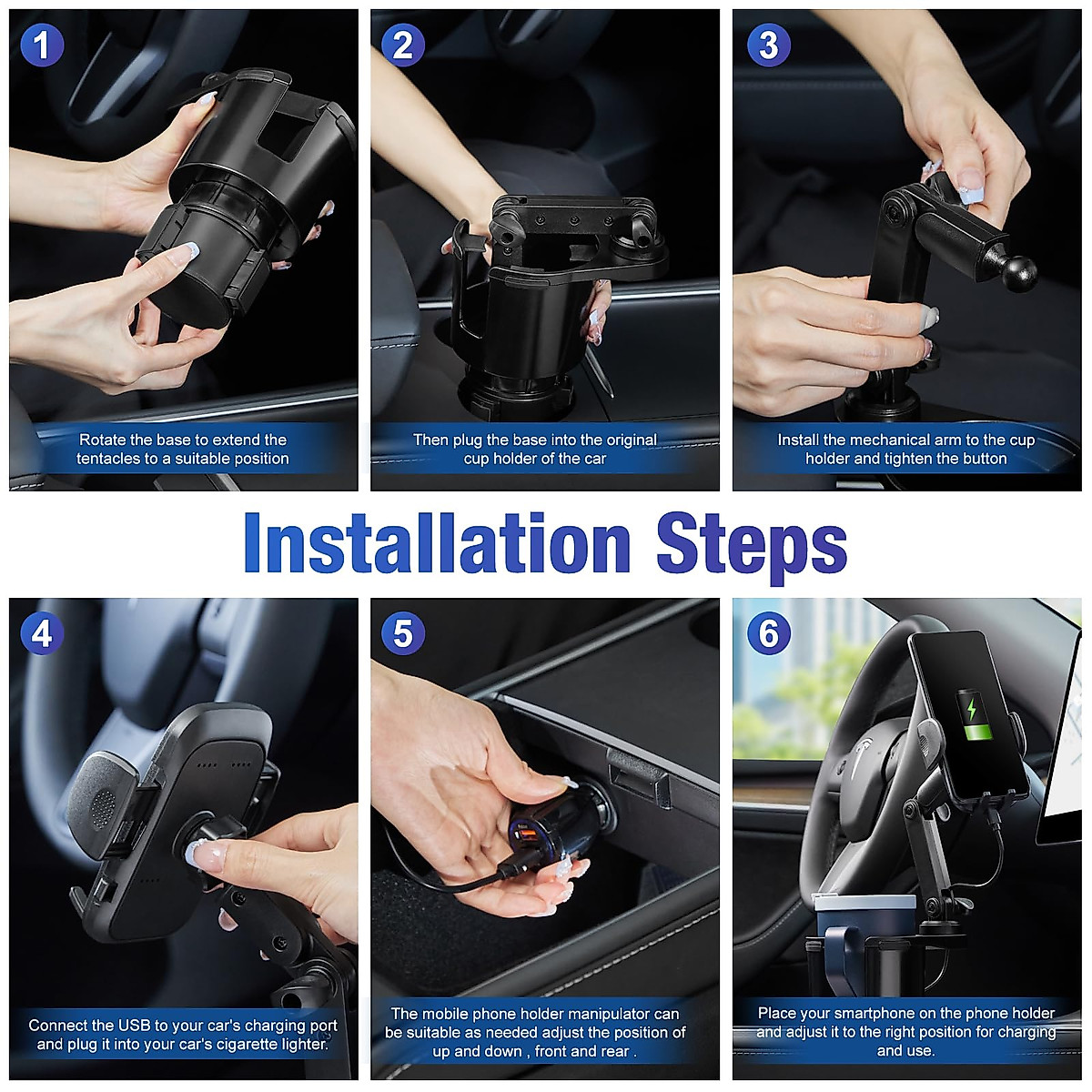 1

Rotate the base to extend the tentacles to a suitable position

2

Then plug the base into the original cup holder of the car

3

Install the mechanical arm to the cup holder and tighten the button

Installation Steps

4

Connect the USB to your car's charging port and plug it into your car's cigarette lighter.

5

The mobile phone holder manipulator can be suitable as needed adjust the position of up and down , front and rear .

6

Place your smartphone on the phone holder and adjust it to the right position for charging and use.