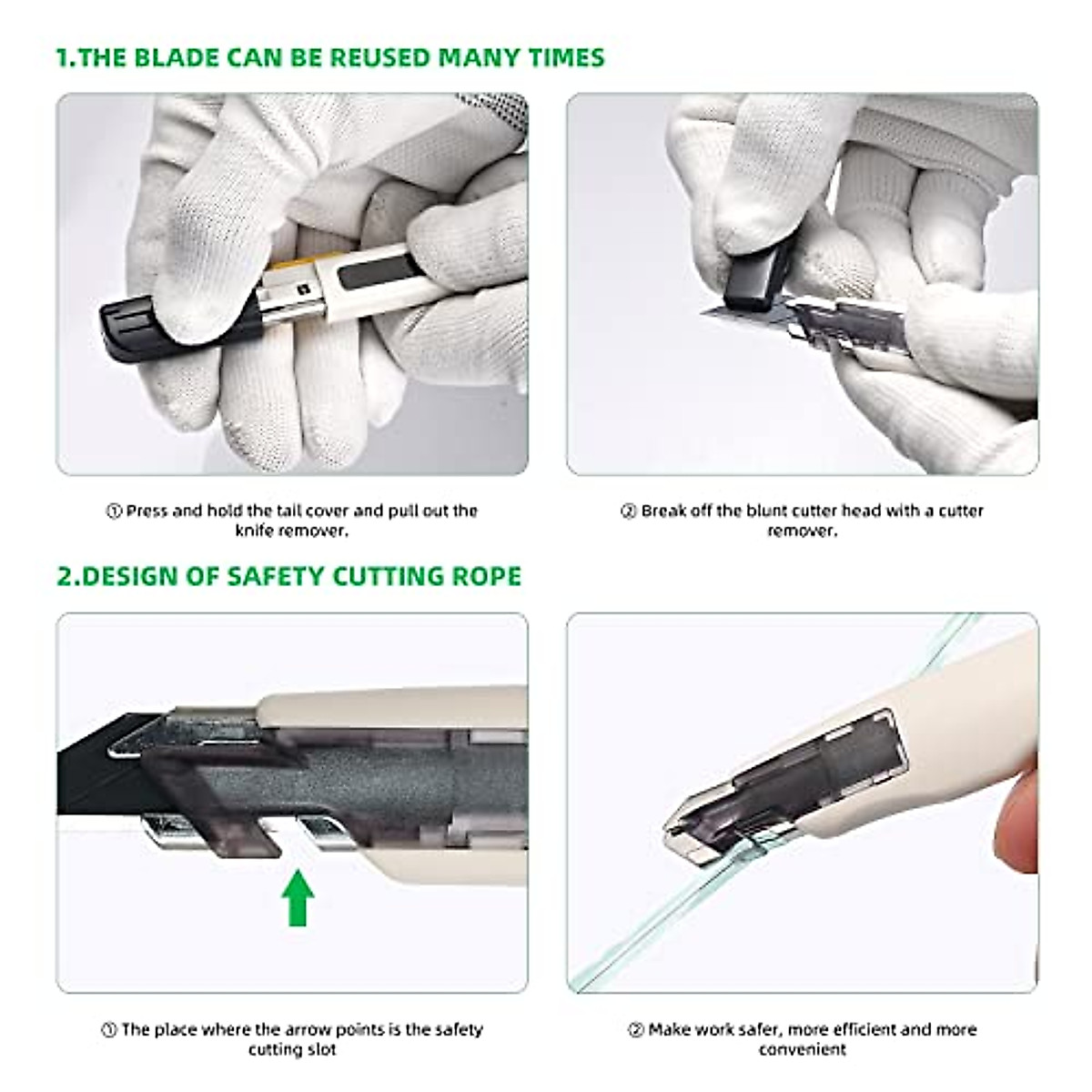 1.THE BLADE CAN BE REUSED MANY TIMES

① Press and hold the tail cover and pull out the knife remover.

② Break off the blunt cutter head with a cutter remover.

2.DESIGN OF SAFETY CUTTING ROPE

① The place where the arrow points is the safety cutting slot

② Make work safer, more efficient and more convenient