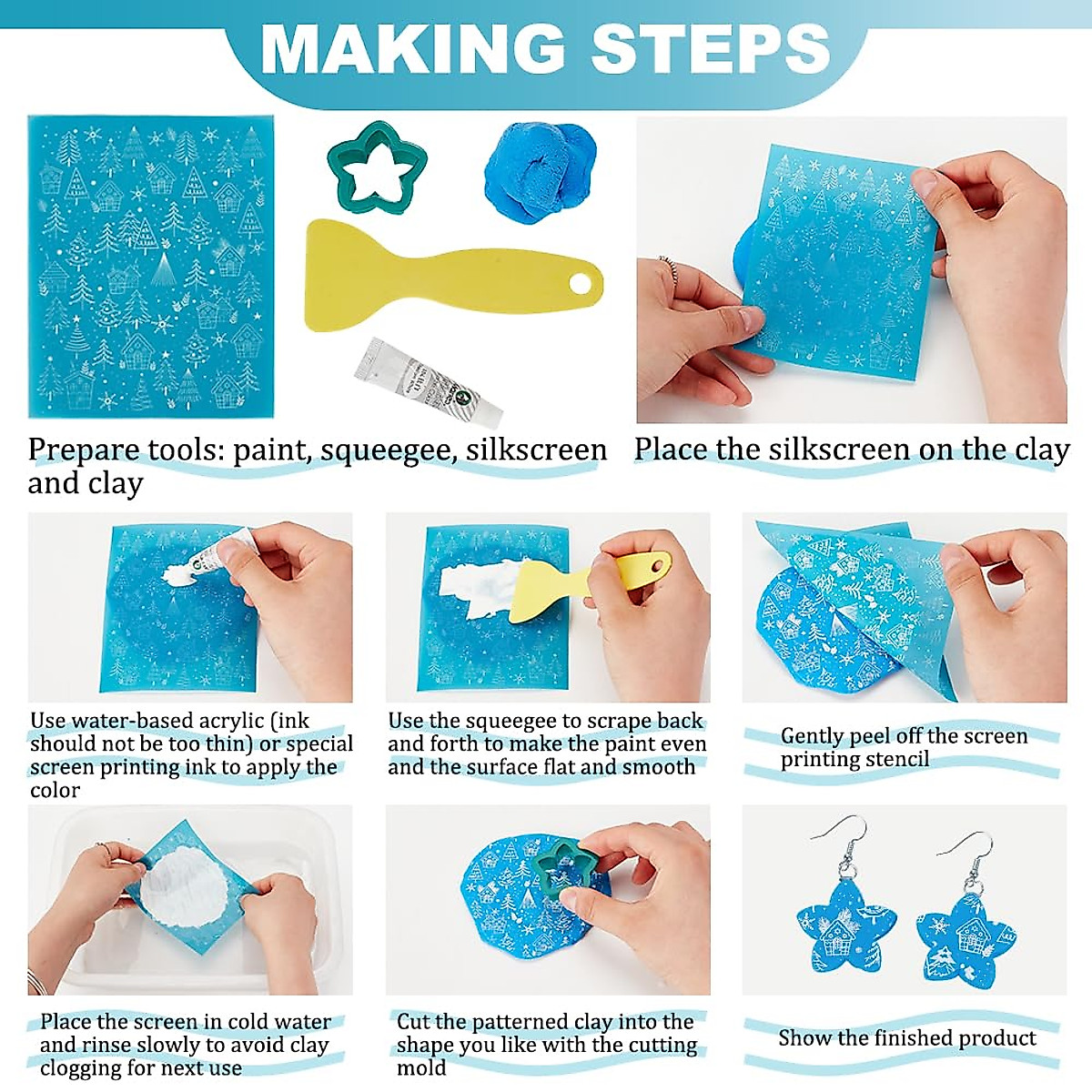 MAKING STEPS

Prepare tools: paint, squeegee, silkscreen and clay

Place the silkscreen on the clay

Use water-based acrylic (ink should not be too thin) or special screen printing ink to apply the color

Use the squeegee to scrape back and forth to make the paint even and the surface flat and smooth

Gently peel off the screen printing stencil

Place the screen in cold water and rinse slowly to avoid clay clogging for next use

Cut the patterned clay into the shape you like with the cutting mold

Show the finished product