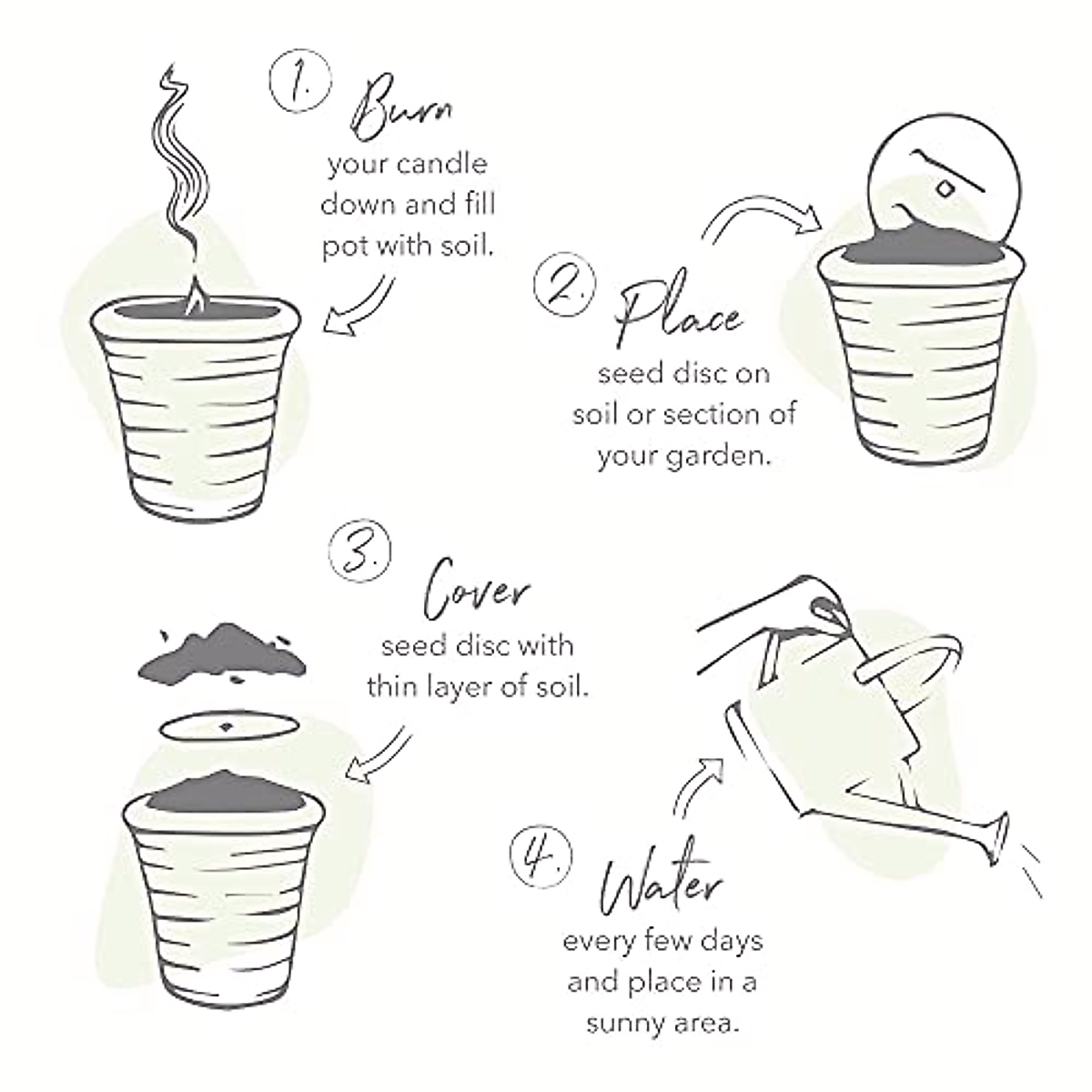 1. Burn
your candle down and fill pot with soil.

2. Place
seed disc on soil or section of your garden.

3. Cover
seed disc with thin layer of soil.

4. Water
every few days and place in a sunny area.