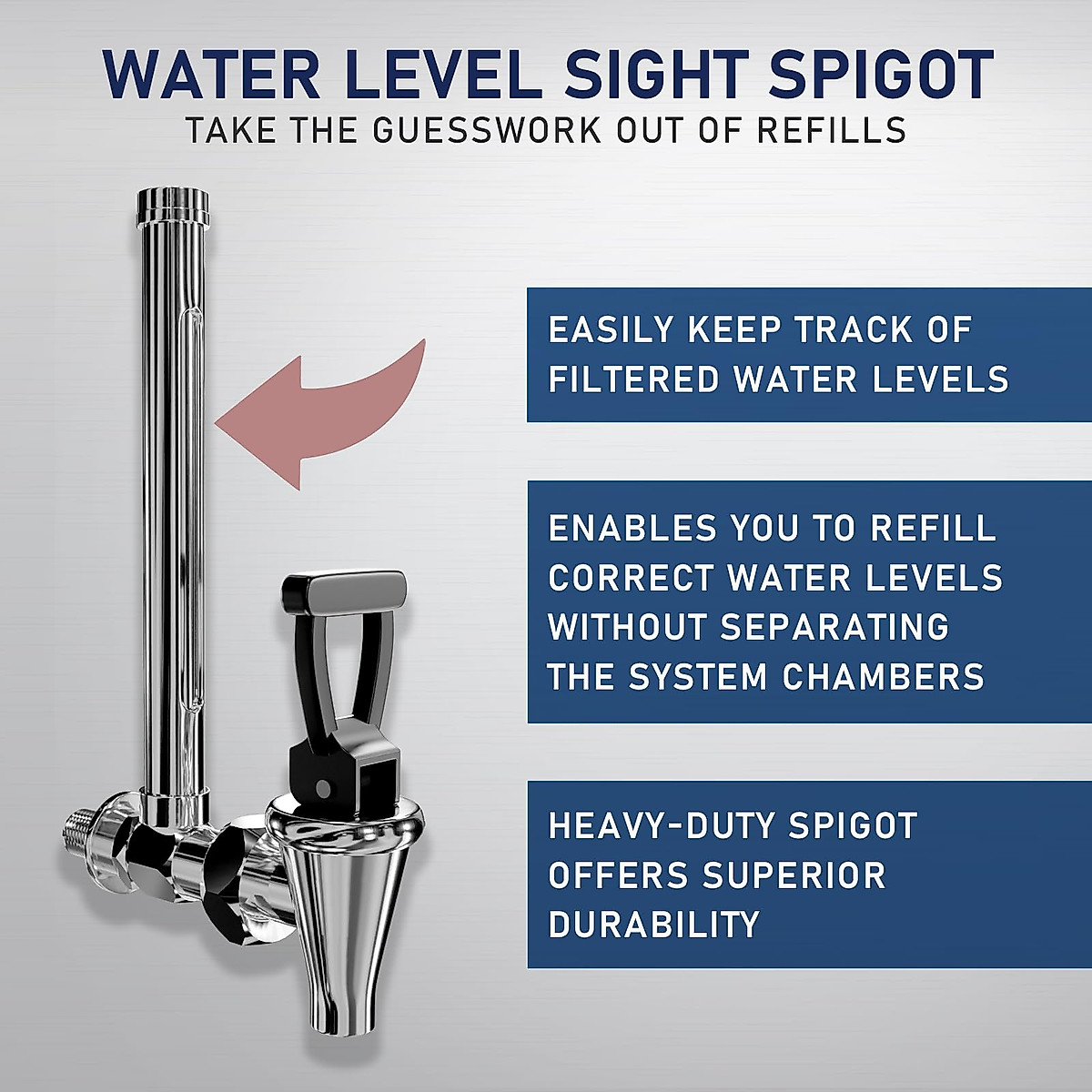 WATER LEVEL SIGHT SPIGOT
TAKE THE GUESSWORK OUT OF REFILLS

EASILY KEEP TRACK OF FILTERED WATER LEVELS

ENABLES YOU TO REFILL CORRECT WATER LEVELS WITHOUT SEPARATING THE SYSTEM CHAMBERS

HEAVY-DUTY SPIGOT OFFERS SUPERIOR DURABILITY