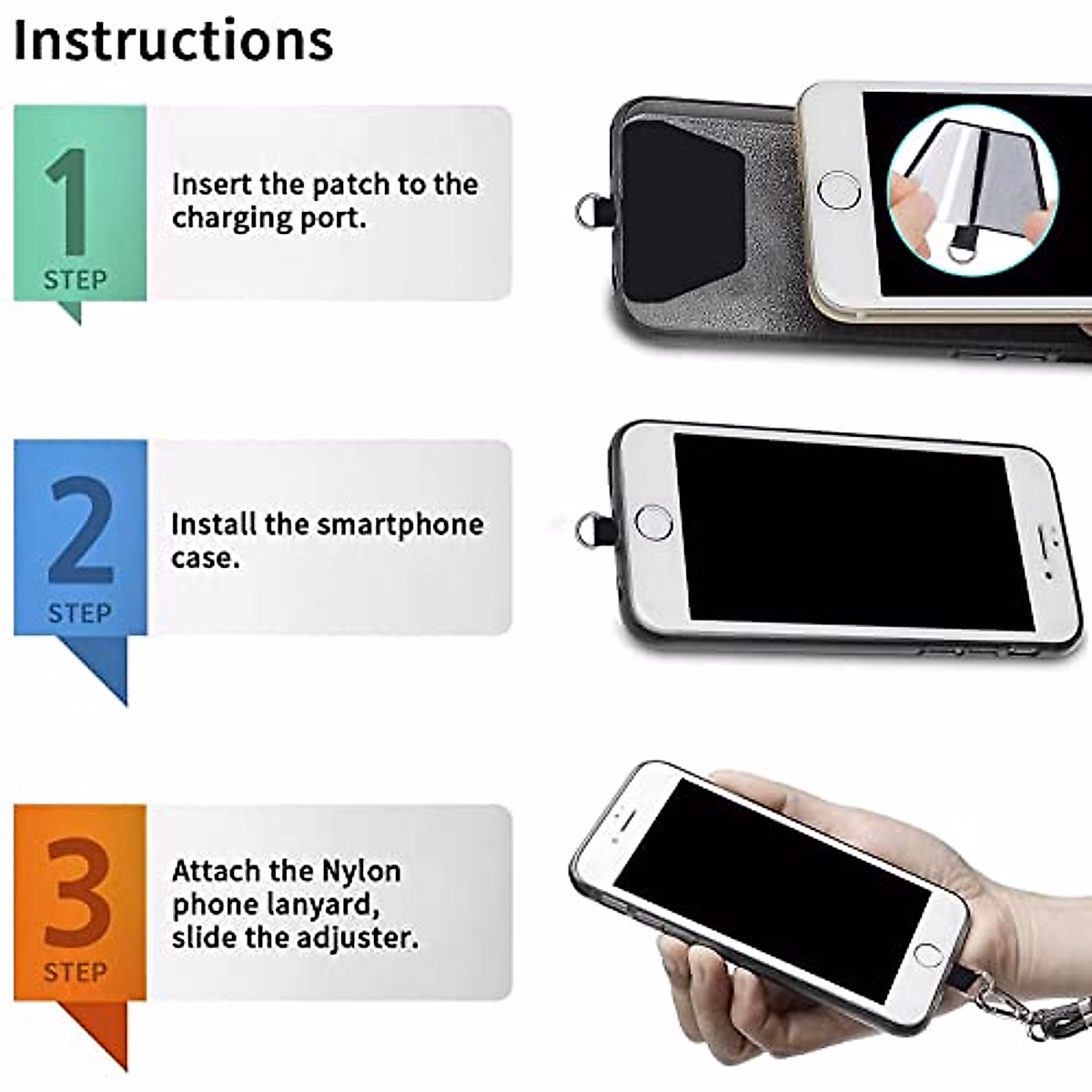 Instructions

1
STEP

Insert the patch to the charging port.

2
STEP

Install the smartphone case.

3
STEP

Attach the Nylon phone lanyard, slide the adjuster.