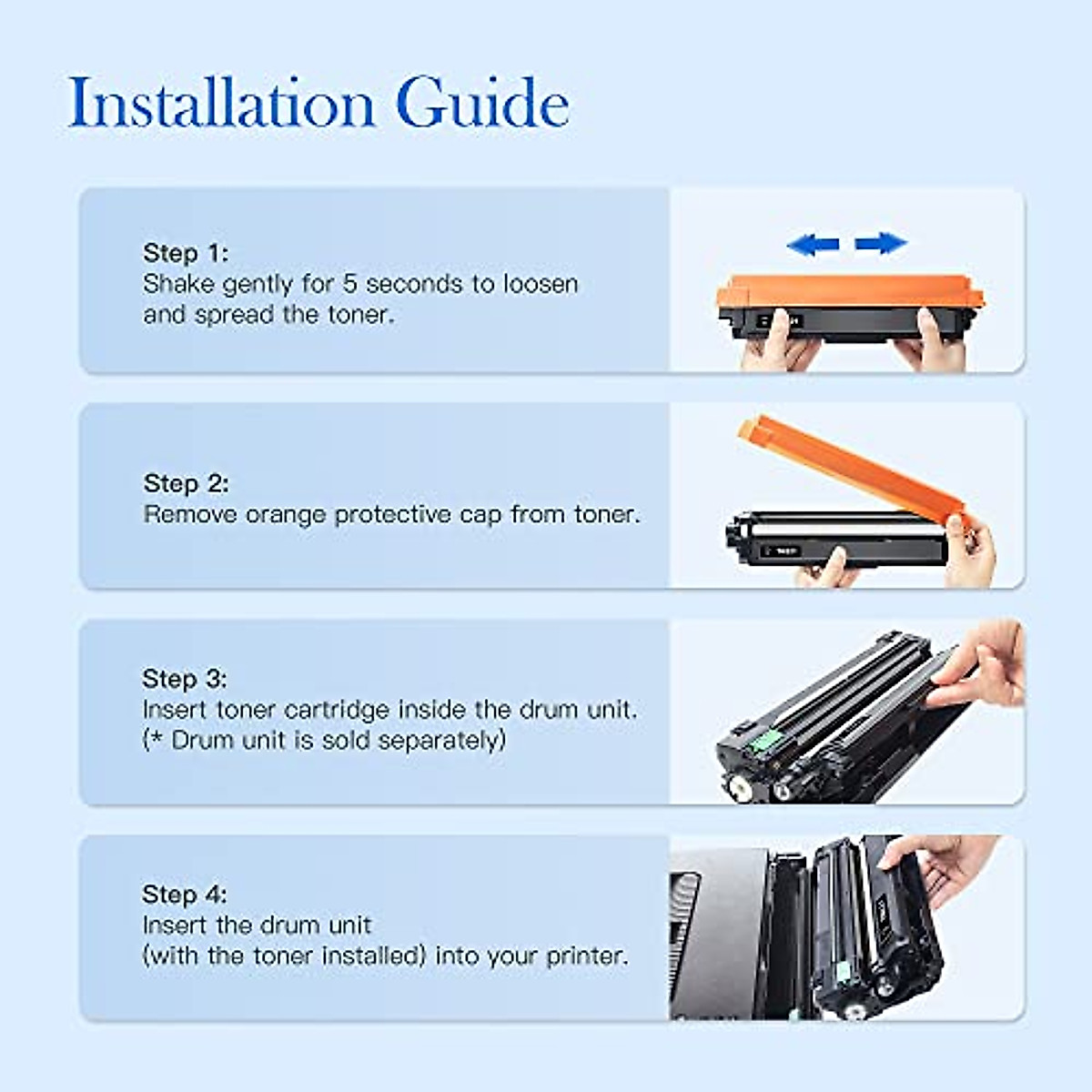 Installation Guide

Step 1:
Shake gently for 5 seconds to loosen and spread the toner.

Step 2:
Remove orange protective cap from toner.

Step 3:
Insert toner cartridge inside the drum unit.
(* Drum unit is sold separately)

Step 4:
Insert the drum unit
(with the toner installed) into your printer.