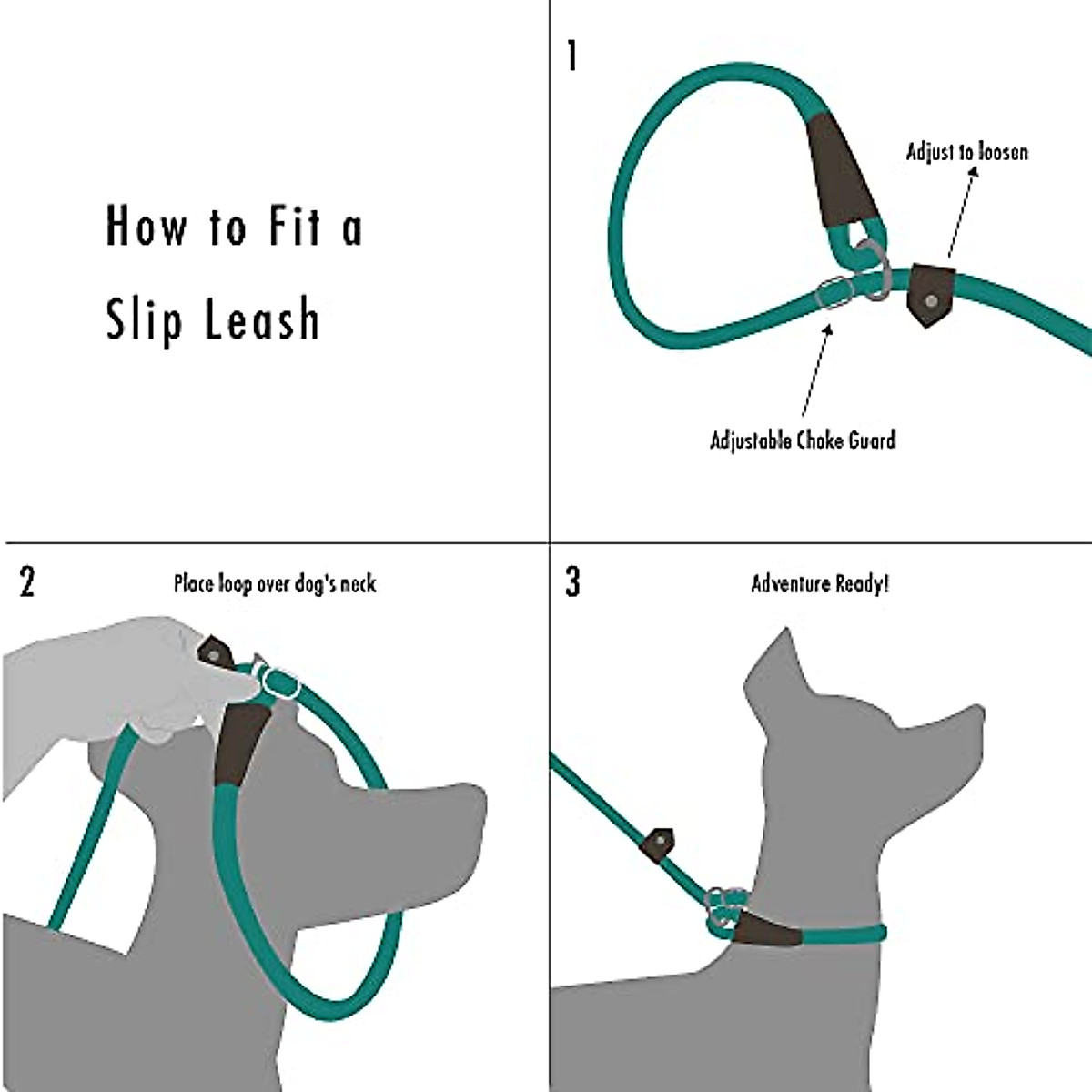 How to Fit a Slip Leash

1

Adjust to loosen

Adjustable Choke Guard

2

Place loop over dog's neck

3

Adventure Ready!