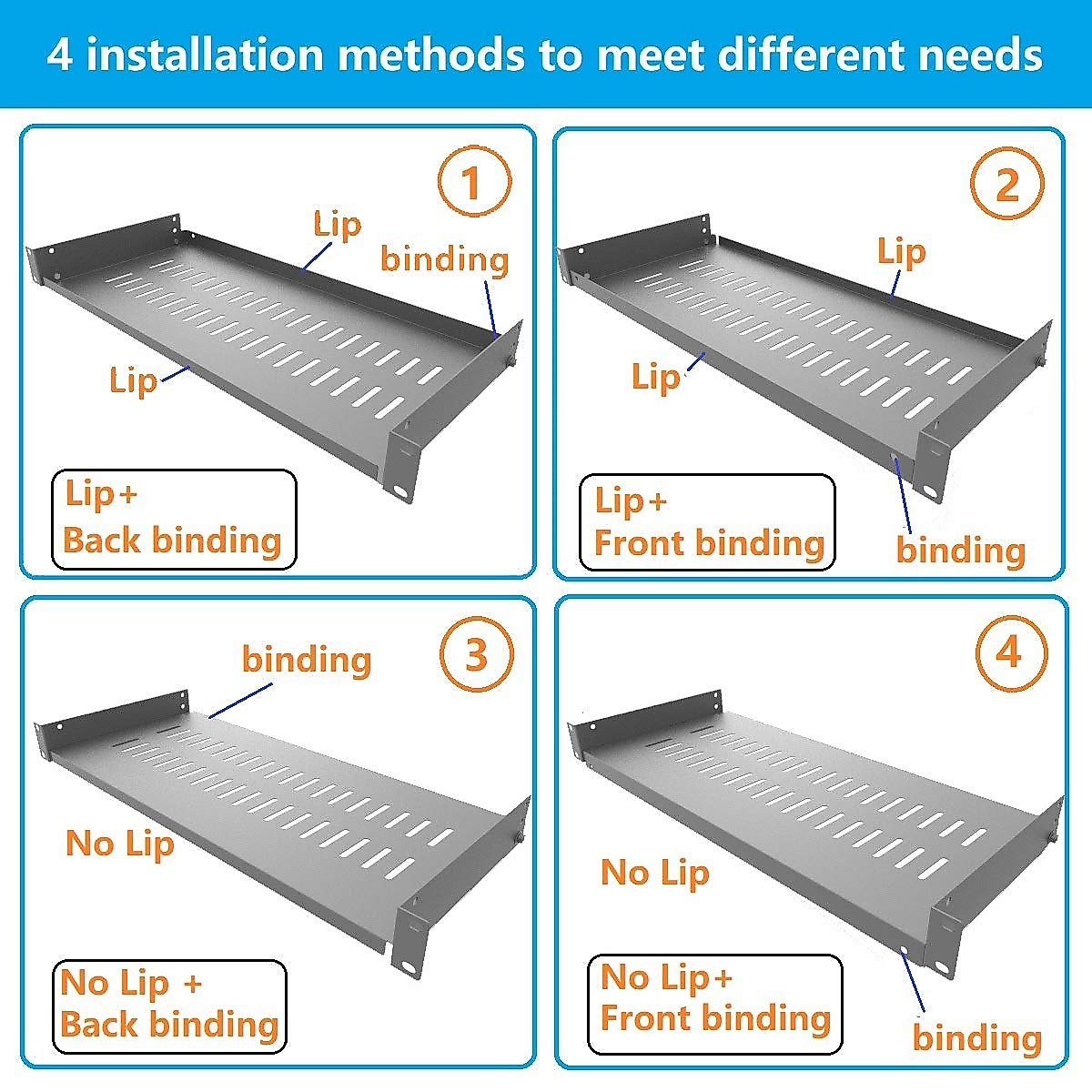 4 installation methods to meet different needs

1

Lip

binding

Lip

Lip+
Back binding

2

Lip

Lip

Lip+
Front binding

binding

3

binding

No Lip

No Lip +
Back binding

4

No Lip

No Lip+
Front binding

binding