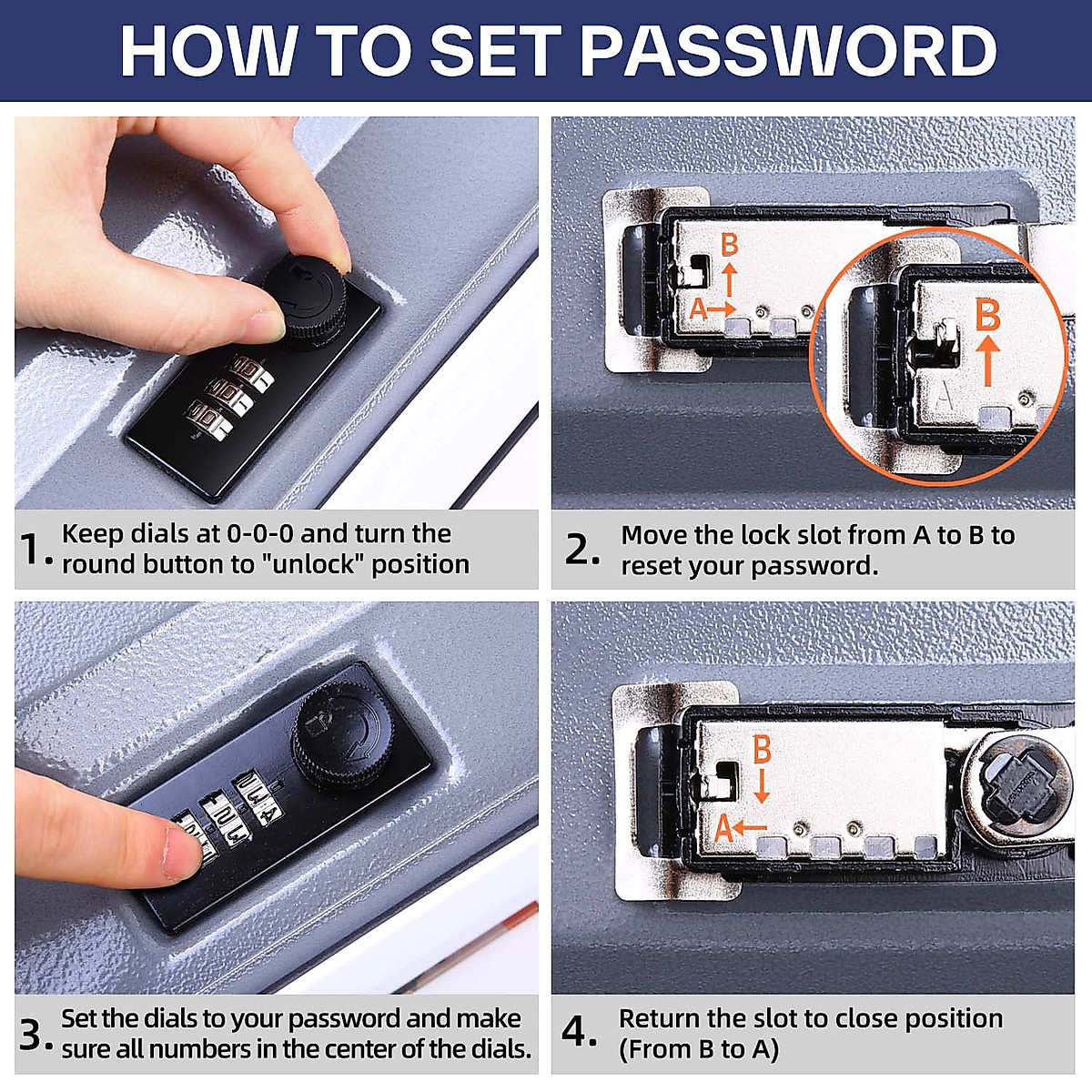 HOW TO SET PASSWORD

B
A
B
A

1. Keep dials at 0-0-0 and turn the round button to "unlock" position

2. Move the lock slot from A to B to reset your password.

B
A

3. Set the dials to your password and make sure all numbers in the center of the dials.

4. Return the slot to close position (From B to A)