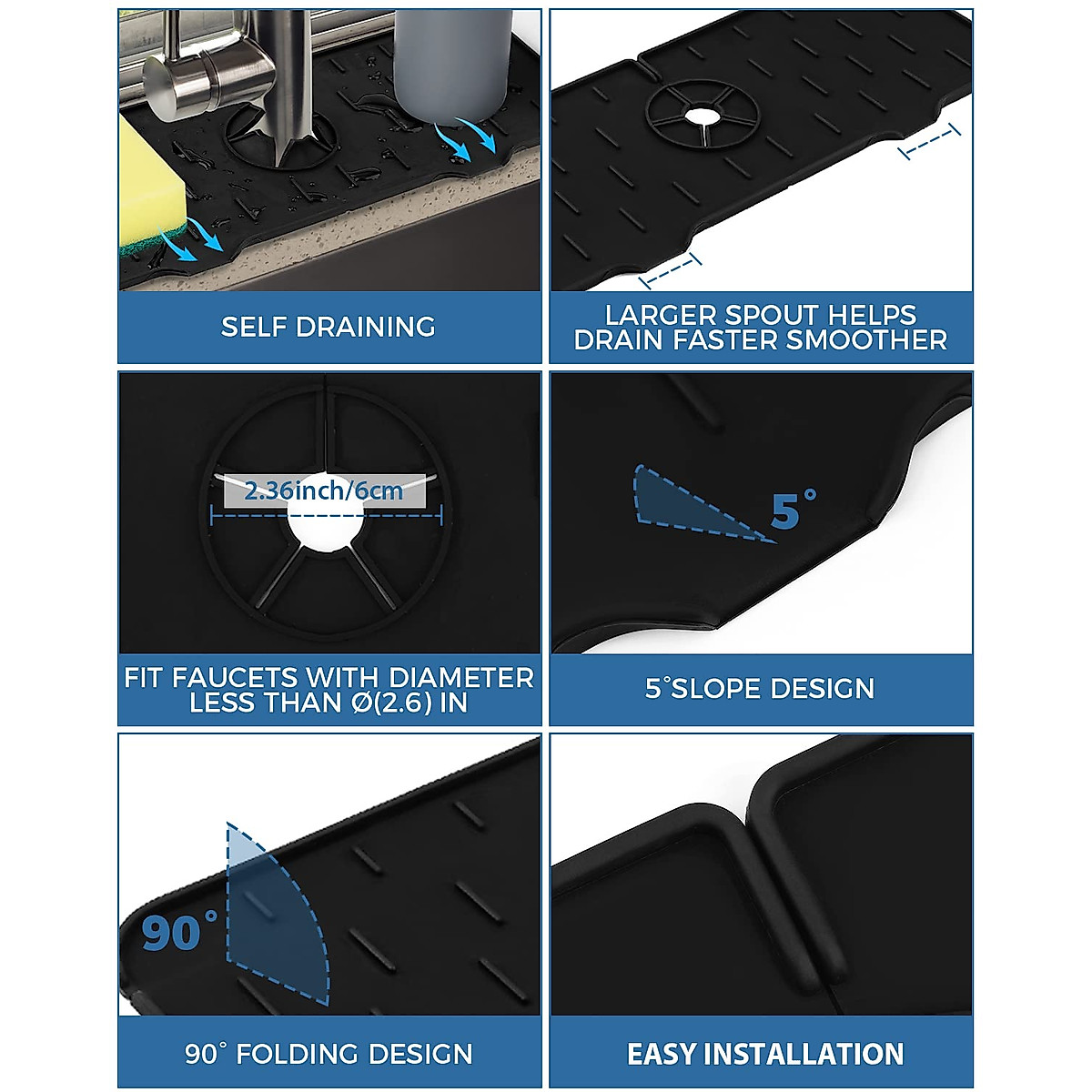 SELF DRAINING

LARGER SPOUT HELPS DRAIN FASTER SMOOTHER

2.36inch/6cm

FIT FAUCETS WITH DIAMETER LESS THAN Ø(2.6) IN

5°

5°SLOPE DESIGN

90°

90° FOLDING DESIGN

EASY INSTALLATION