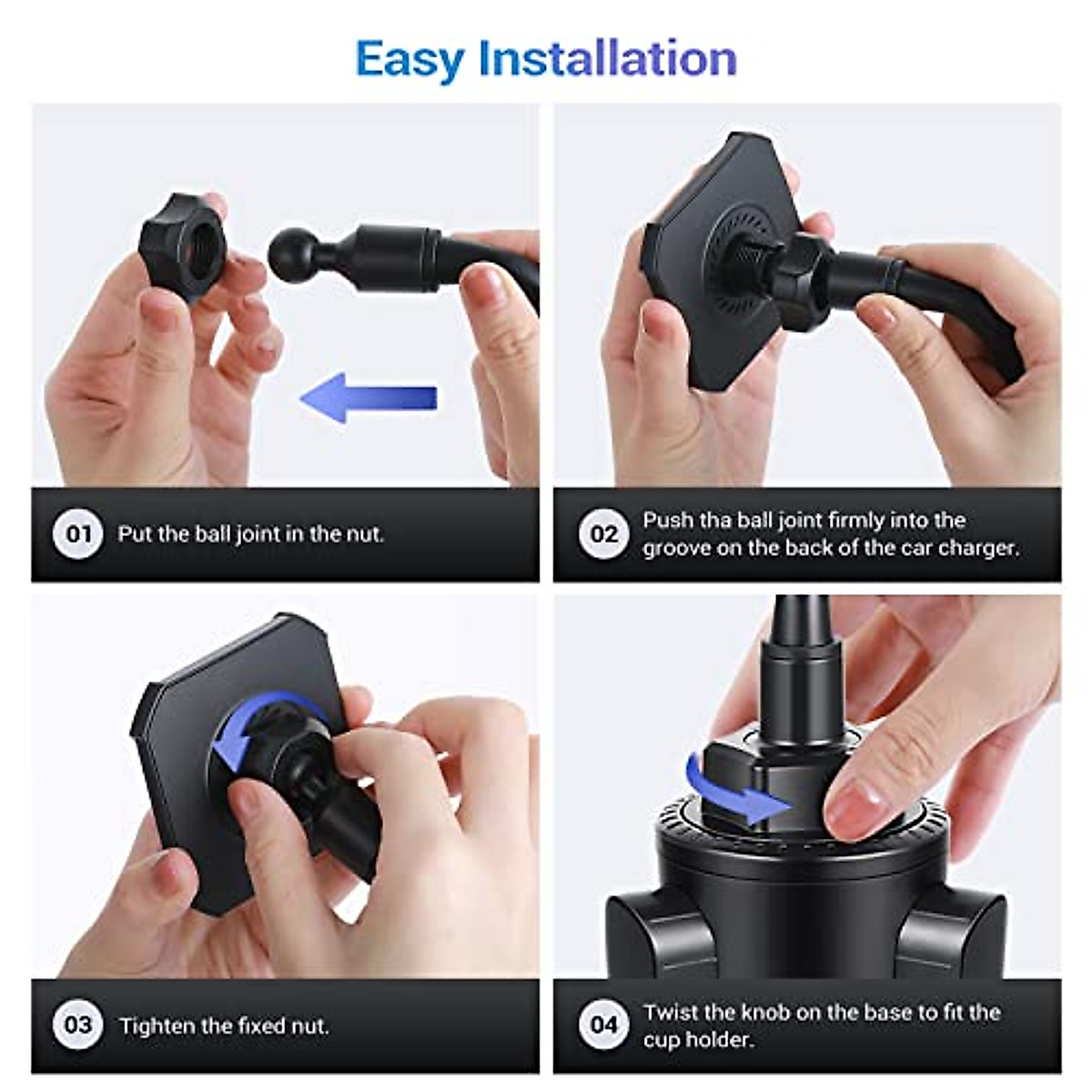 Easy Installation

01 Put the ball joint in the nut.

02 Push tha ball joint firmly into the groove on the back of the car charger.

03 Tighten the fixed nut.

04 Twist the knob on the base to fit the cup holder.