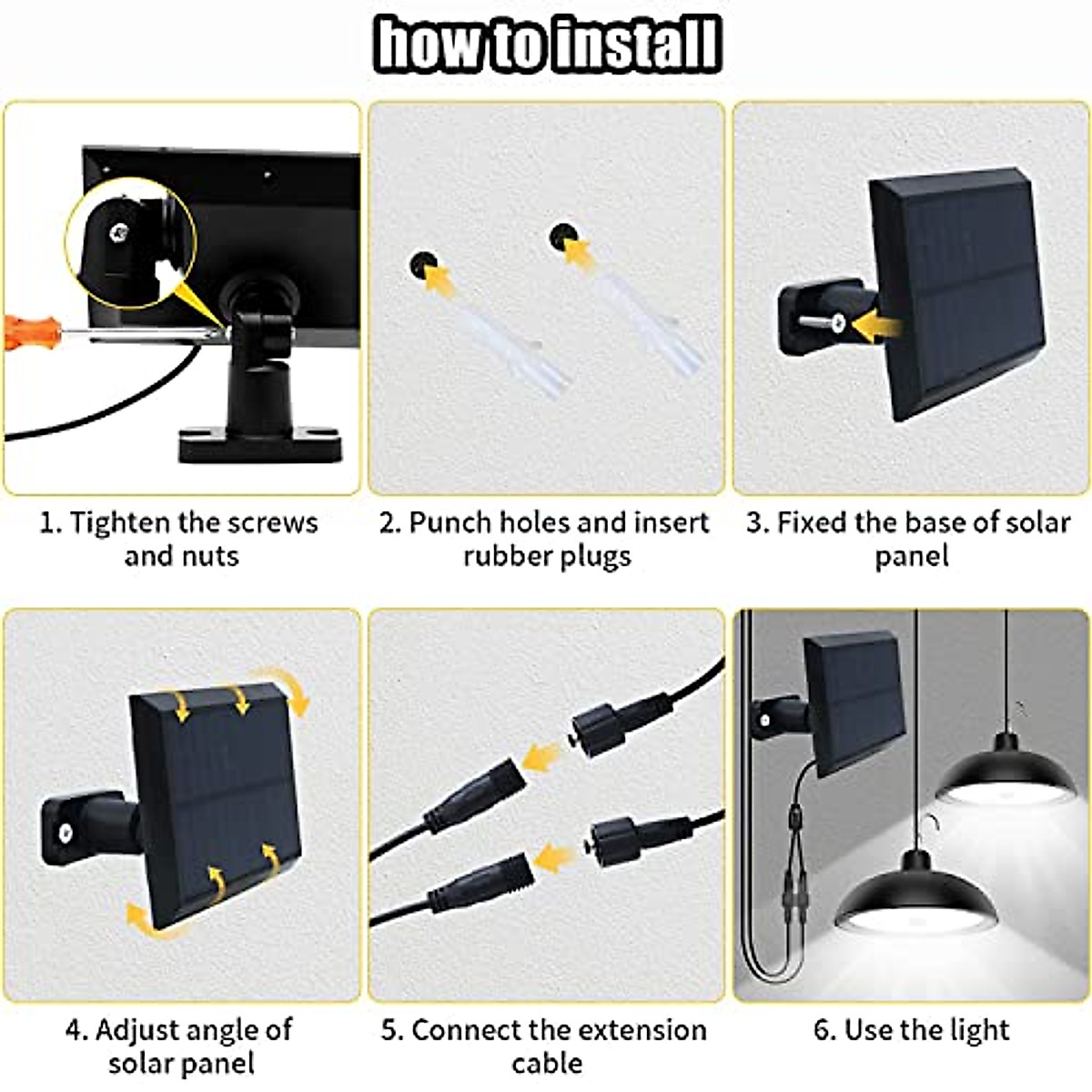 how to install

1. Tighten the screws and nuts

2. Punch holes and insert rubber plugs

3. Fixed the base of solar panel

4. Adjust angle of solar panel

5. Connect the extension cable

6. Use the light