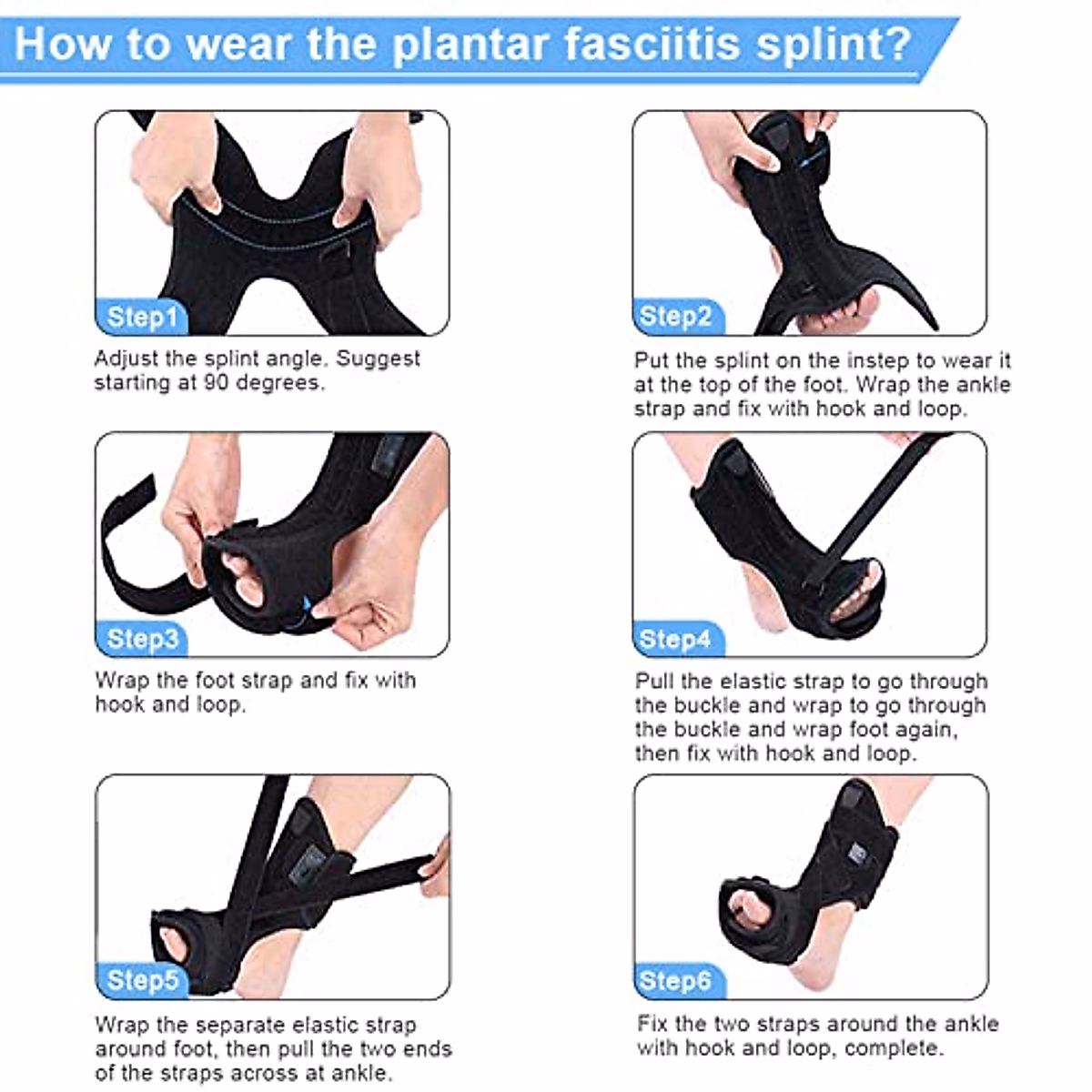 How to wear the plantar fasciitis splint?

Step1

Adjust the splint angle. Suggest starting at 90 degrees.

Step2

Put the splint on the instep to wear it at the top of the foot. Wrap the ankle strap and fix with hook and loop.

Step3

Wrap the foot strap and fix with hook and loop.

Step4

Pull the elastic strap to go through the buckle and wrap to go through the buckle and wrap foot again, then fix with hook and loop.

Step5

Wrap the separate elastic strap around foot, then pull the two ends of the straps across at ankle.

Step6

Fix the two straps around the ankle with hook and loop, complete.