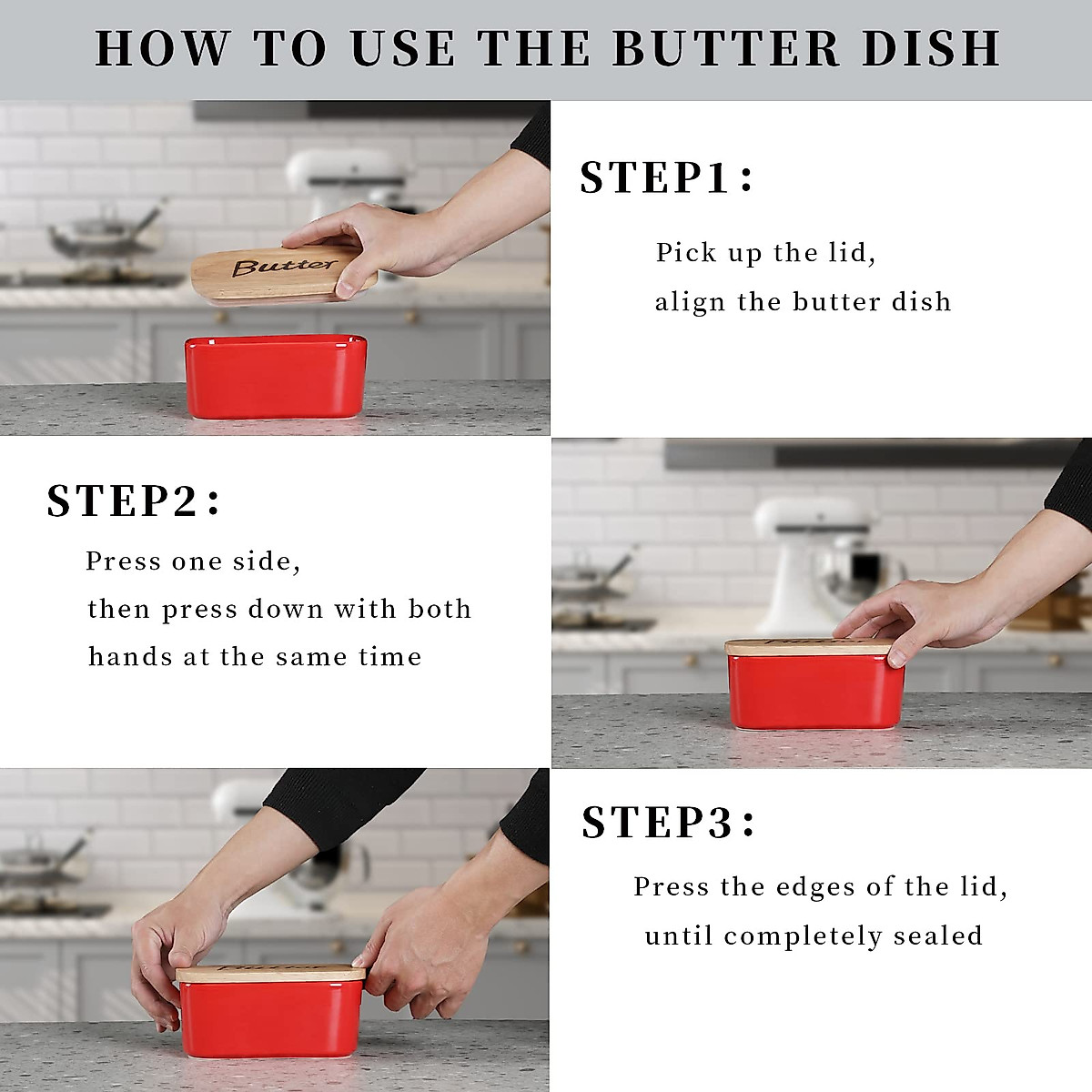 HOW TO USE THE BUTTER DISH

Butter

STEP1:

Pick up the lid,
align the butter dish

STEP2:

Press one side,
then press down with both hands at the same time

STEP3:

Press the edges of the lid,
until completely sealed