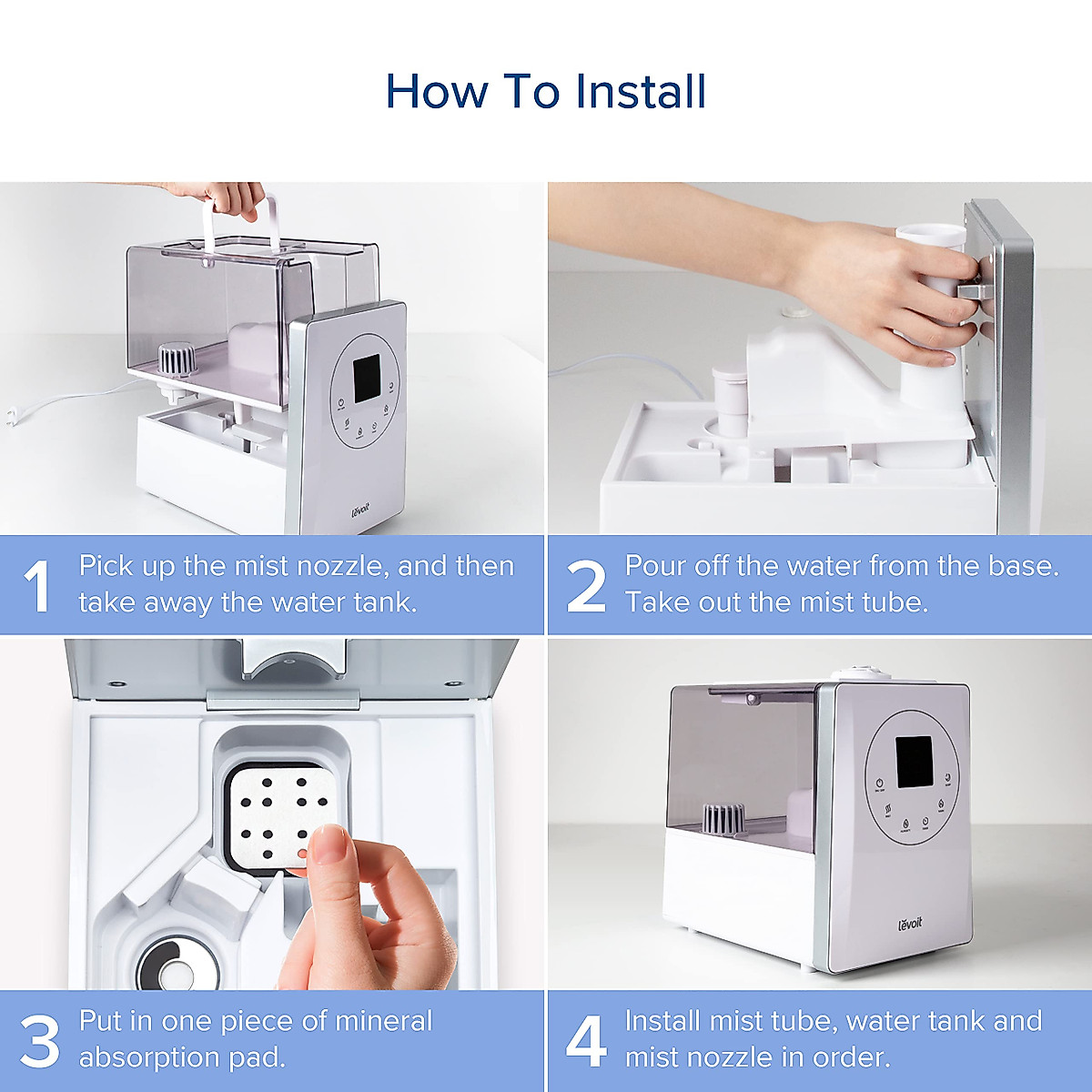 How To Install

levoit

1 Pick up the mist nozzle, and then take away the water tank.

2 Pour off the water from the base. Take out the mist tube.

levoit

3 Put in one piece of mineral absorption pad.

4 Install mist tube, water tank and mist nozzle in order.