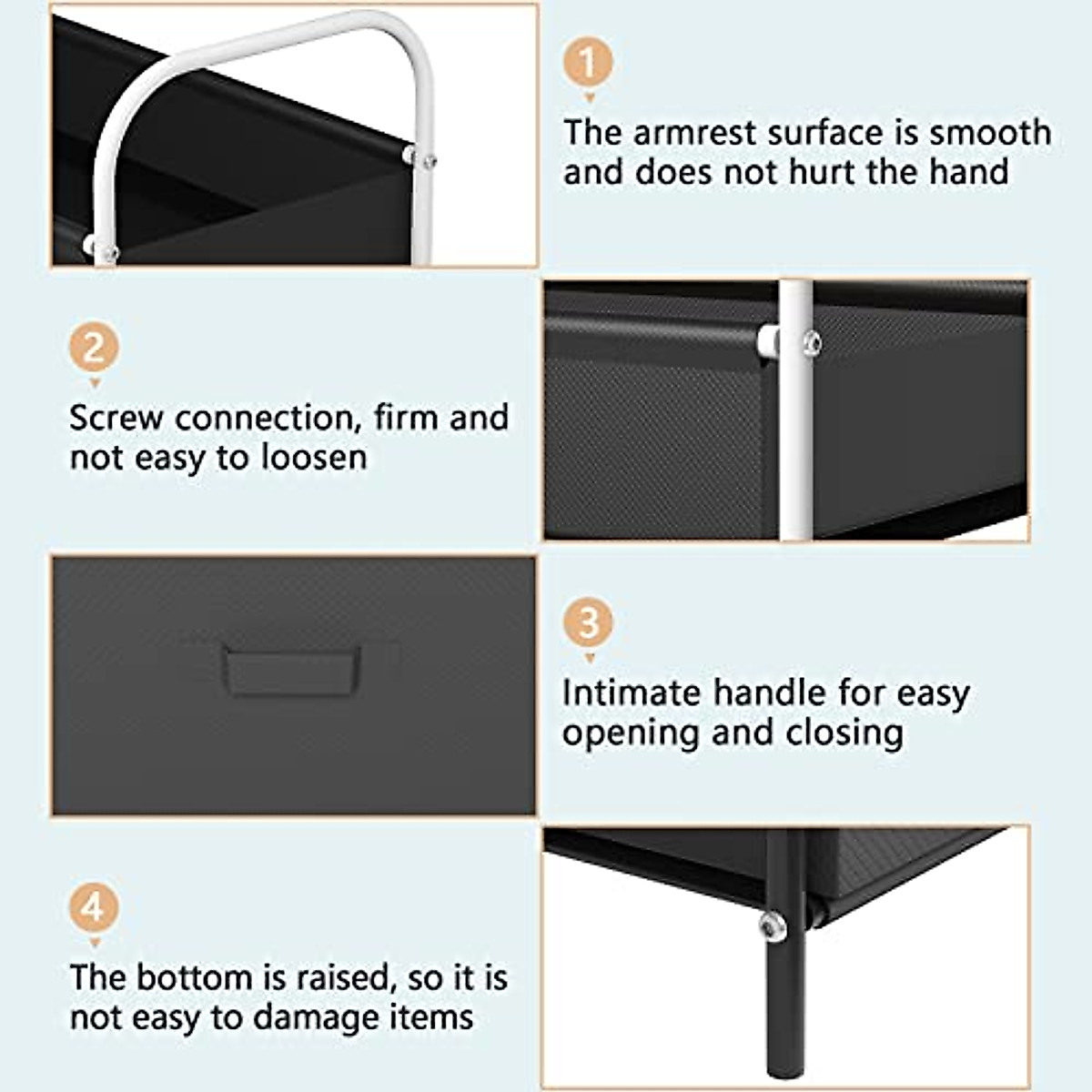 1

The armrest surface is smooth and does not hurt the hand

2

Screw connection, firm and not easy to loosen

3

Intimate handle for easy opening and closing

4

The bottom is raised, so it is not easy to damage items