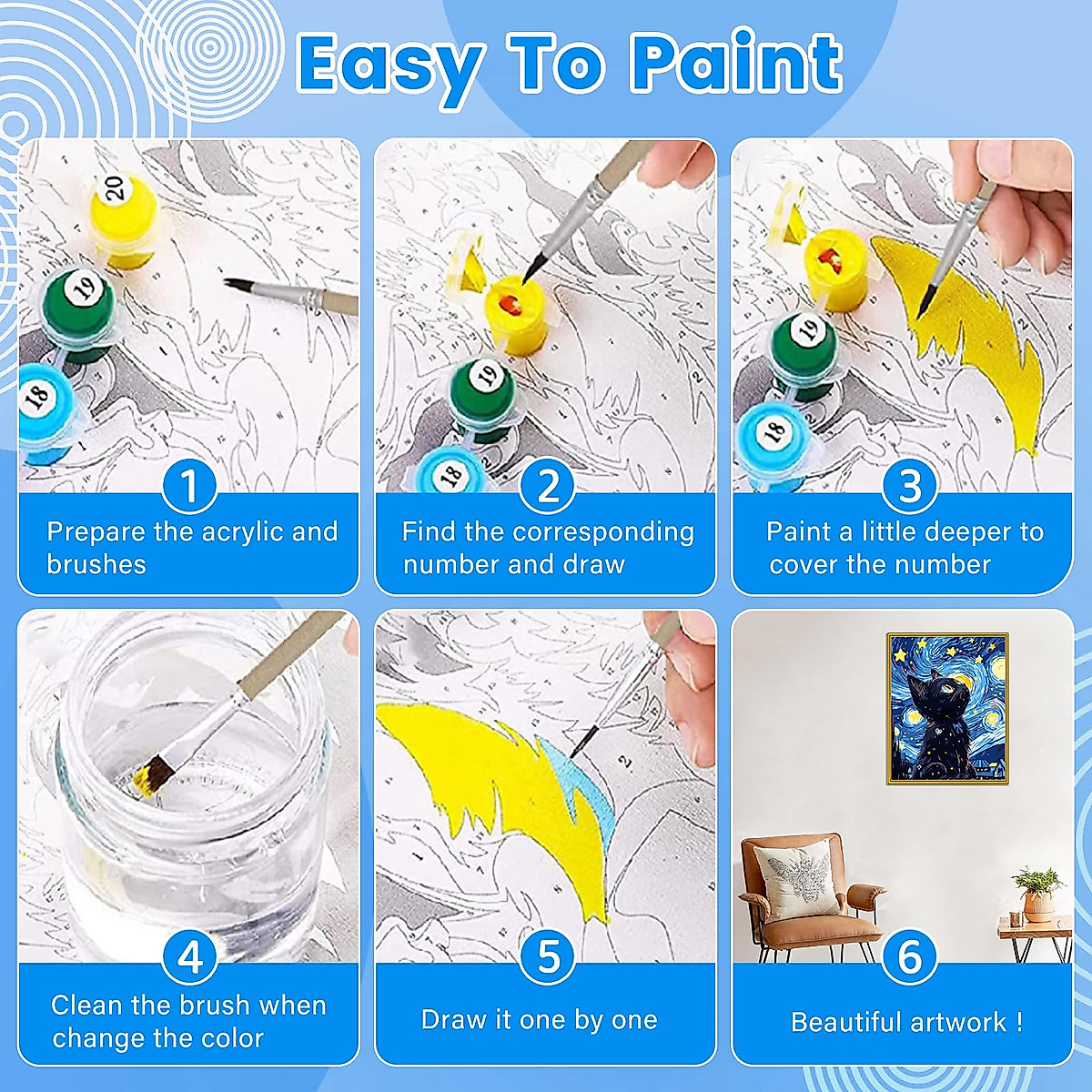 Easy To Paint

20
19
18

1
Prepare the acrylic and brushes

19
18

2
Find the corresponding number and draw

19
18

3
Paint a little deeper to cover the number

4
Clean the brush when change the color

5
Draw it one by one

6
Beautiful artwork !